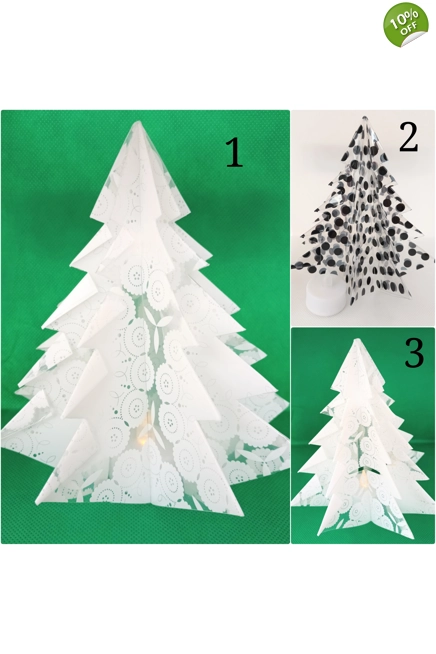 10% OFF

1

2

3