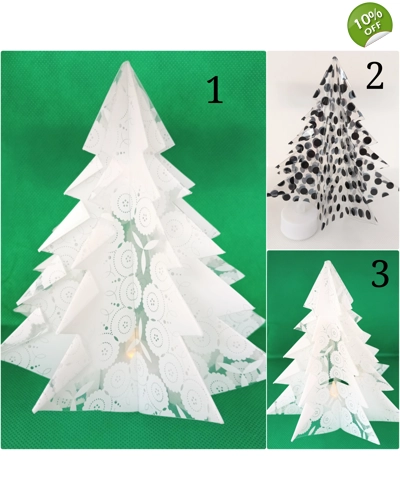 10% OFF

1

2

3