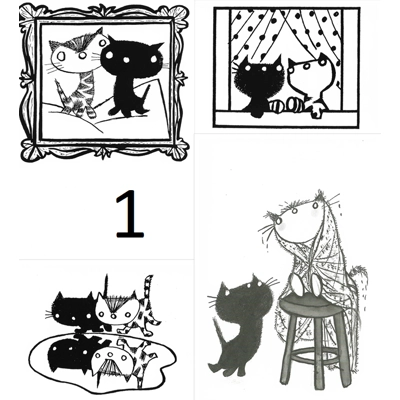 1