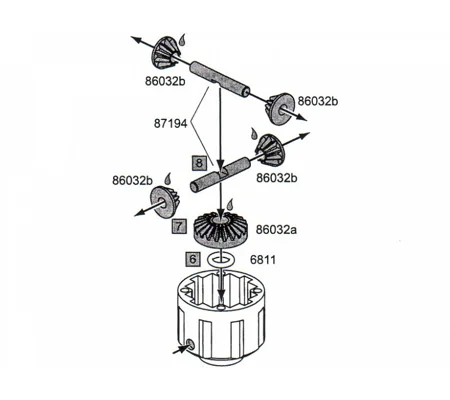 86032b
86032b
87194
8
86032b
86032b
7
86032a
6
6811