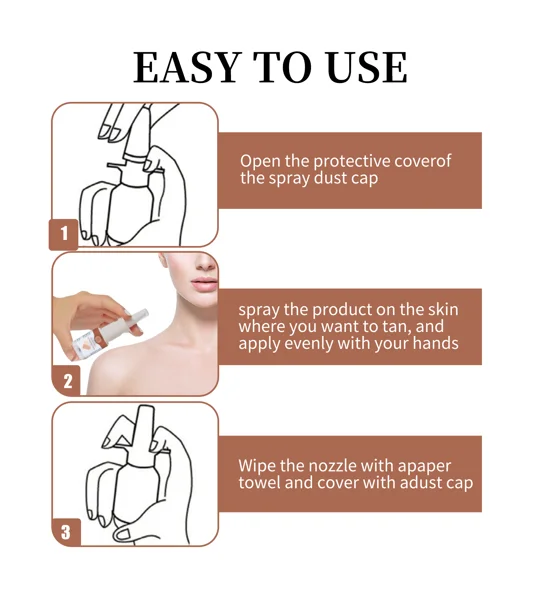 EASY TO USE

1

Open the protective coverof the spray dust cap

2

spray the product on the skin where you want to tan, and apply evenly with your hands

3

Wipe the nozzle with apaper towel and cover with adust cap