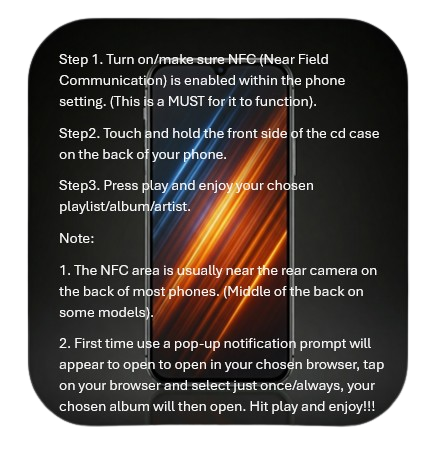 Step 1. Turn on/make sure NFC (Near Field Communication) is enabled within the phone setting. (This is a MUST for it to function).

Step2. Touch and hold the front side of the cd case on the back of your phone.

Step3. Press play and enjoy your chosen playlist/album/artist.

Note:

1. The NFC area is usually near the rear camera on the back of most phones. (Middle of the back on some models).

2. First time use a pop-up notification prompt will appear to open to open in your chosen browser, tap on your browser and select just once/always, your chosen album will then open. Hit play and enjoy!!!