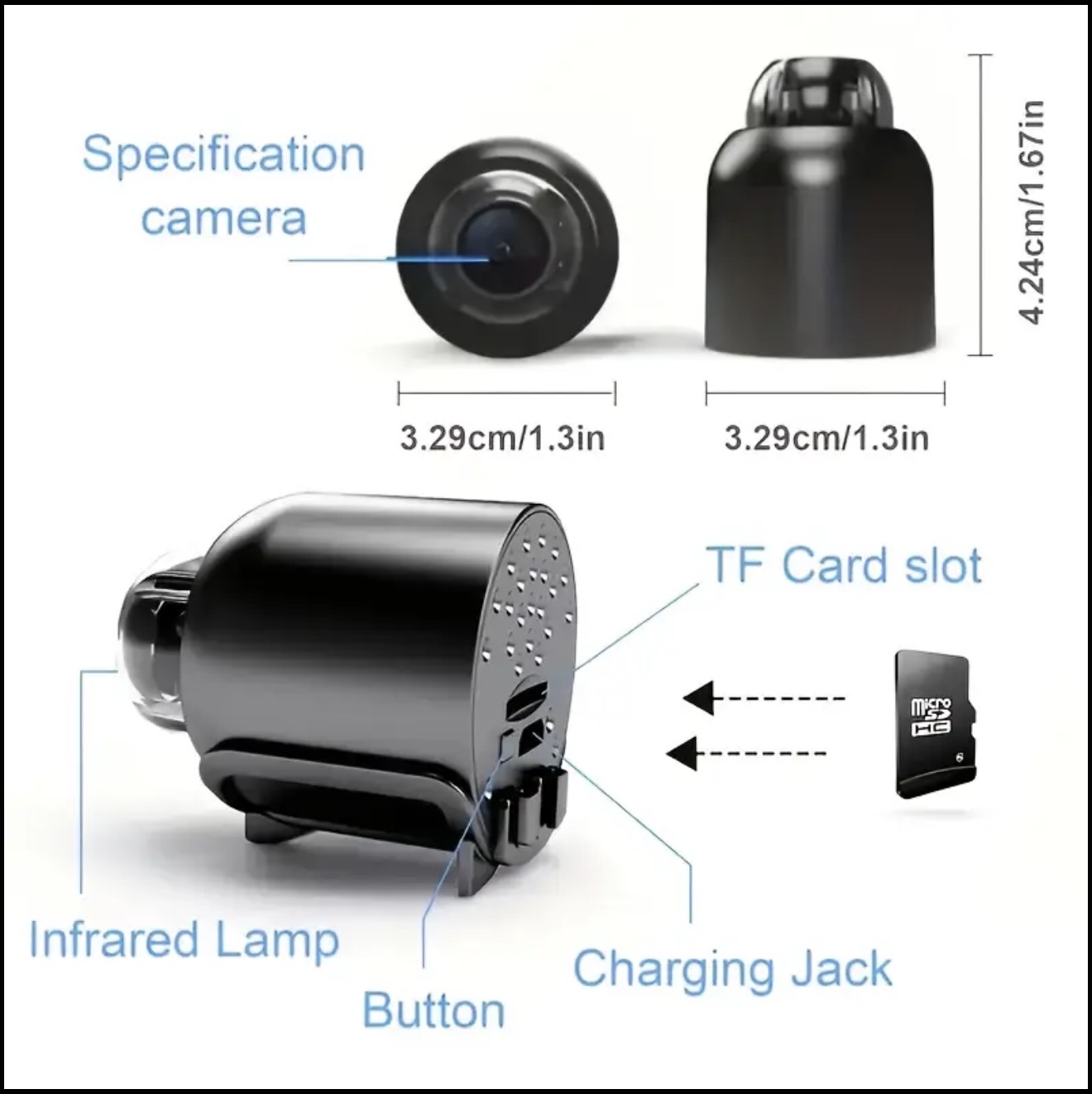 Specification camera

4.24cm/1.67in

3.29cm/1.3in

3.29cm/1.3in

TF Card slot

micro SD HC

Infrared Lamp

Button

Charging Jack