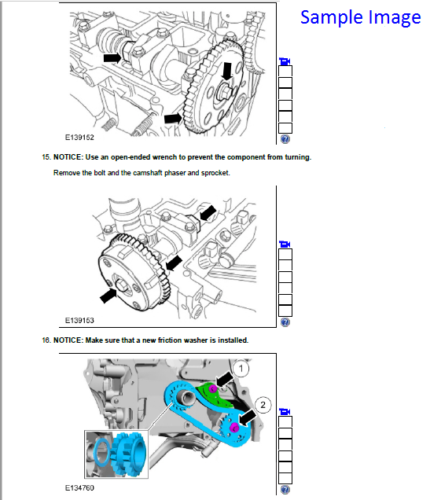 Sample Image

E139152

15. NOTICE: Use an open-ended wrench to prevent the component from turning.

Remove the bolt and the camshaft phaser and sprocket.

E139153

16. NOTICE: Make sure that a new friction washer is installed.

1

2

E134760