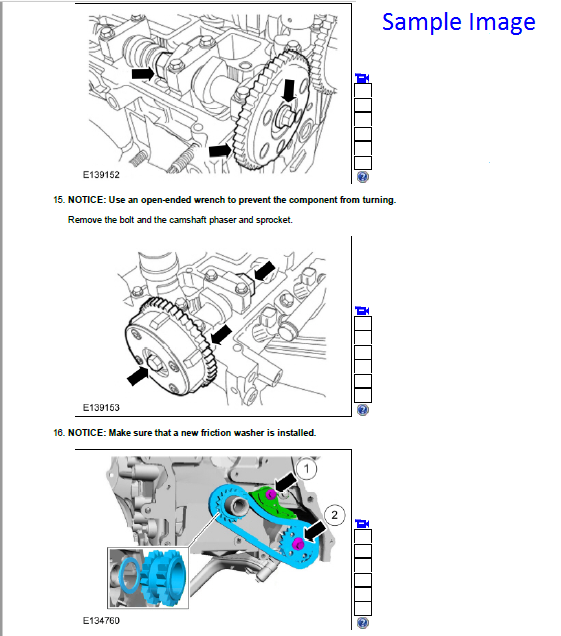 Sample Image

E139152

15. NOTICE: Use an open-ended wrench to prevent the component from turning.

Remove the bolt and the camshaft phaser and sprocket.

E139153

16. NOTICE: Make sure that a new friction washer is installed.

1

2

E134760