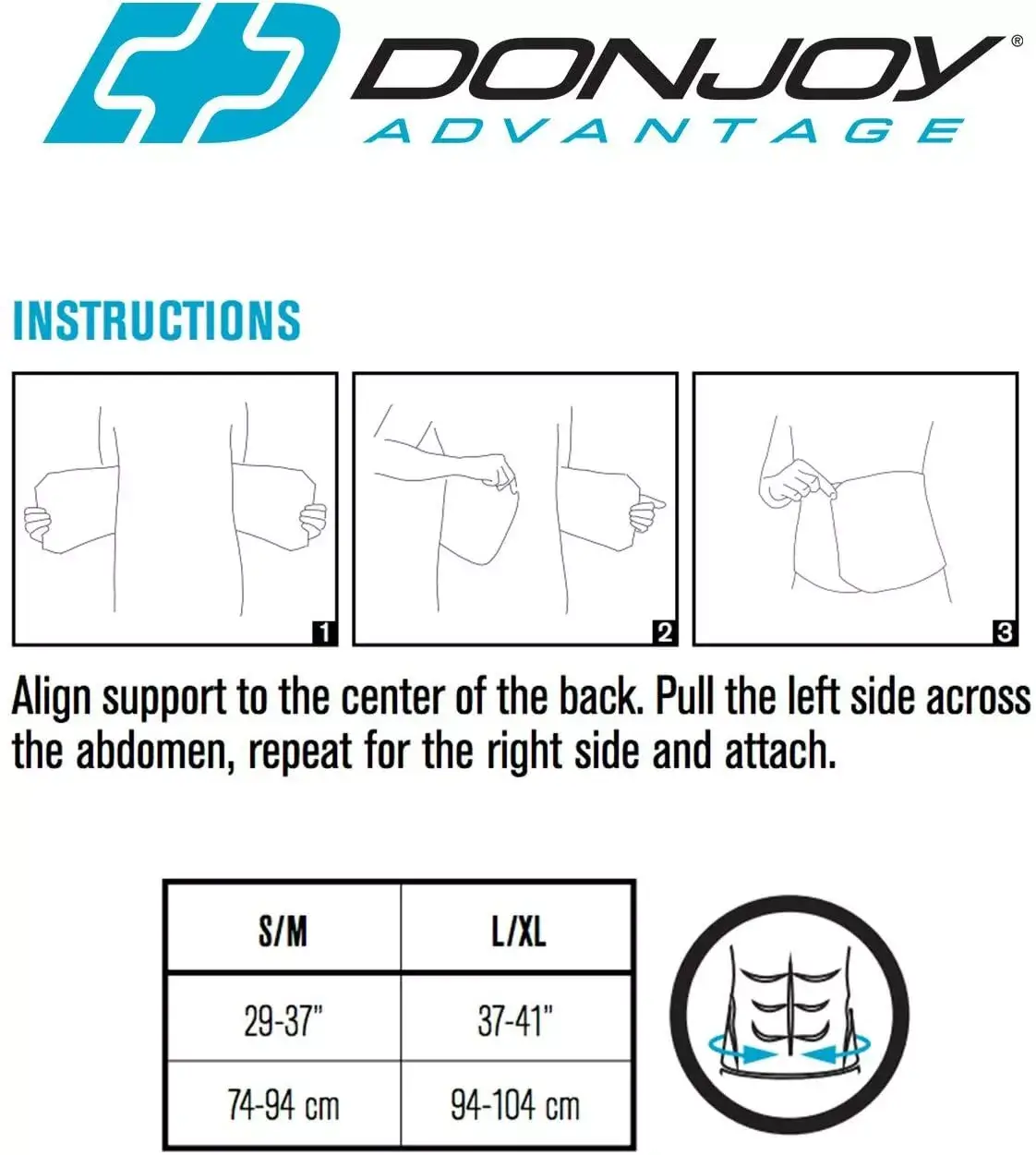 DONJOY®
ADVANTAGE

INSTRUCTIONS

1

2

3

Align support to the center of the back. Pull the left side across the abdomen, repeat for the right side and attach.

| S/M | L/XL |
|---|---|
| 29-37" | 37-41" |
| 74-94 cm | 94-104 cm |