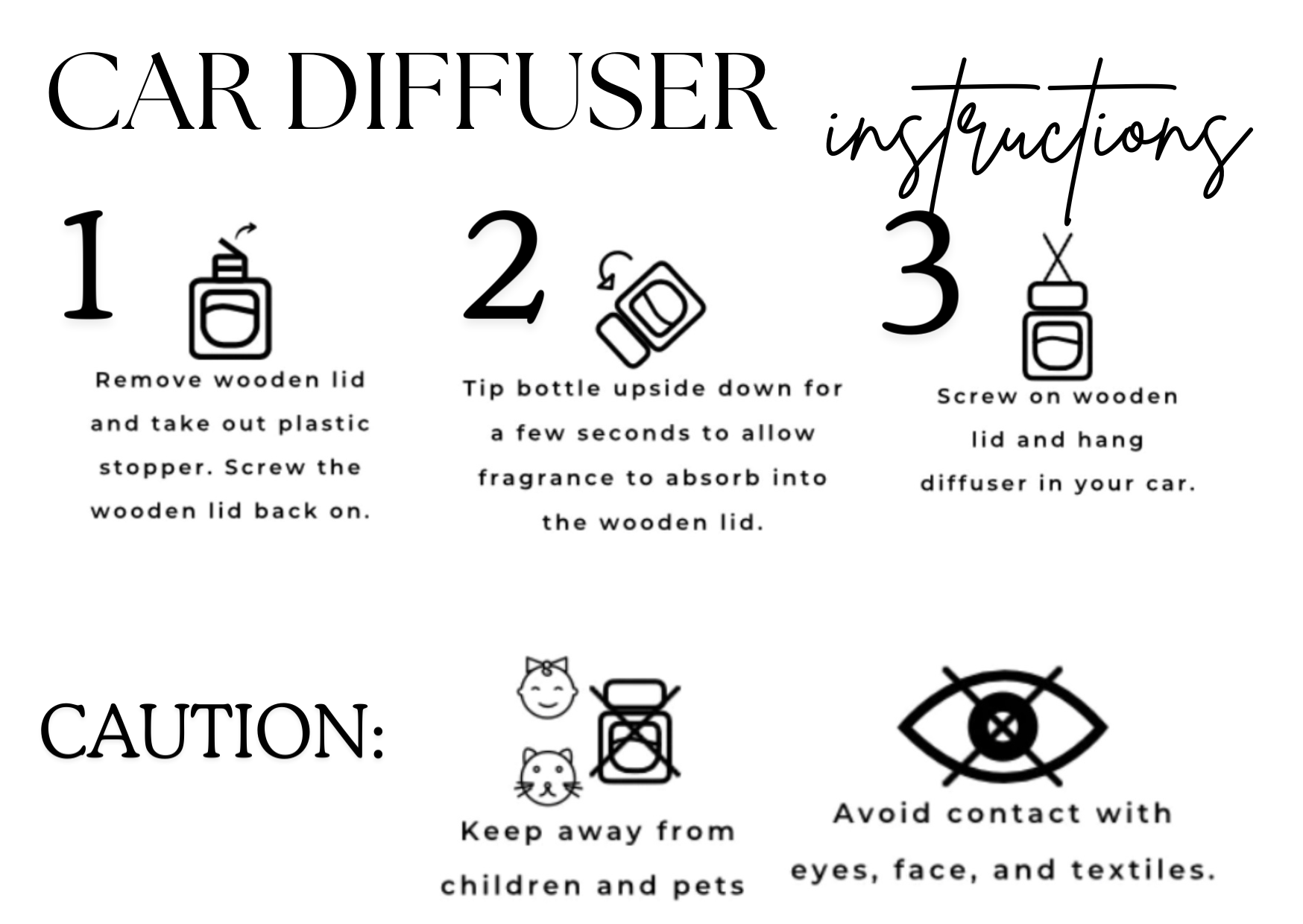 CAR DIFFUSER instructions

1

Remove wooden lid and take out plastic stopper. Screw the wooden lid back on.

2

Tip bottle upside down for a few seconds to allow fragrance to absorb into the wooden lid.

3

Screw on wooden lid and hang diffuser in your car.

CAUTION:

Keep away from children and pets

Avoid contact with eyes, face, and textiles.