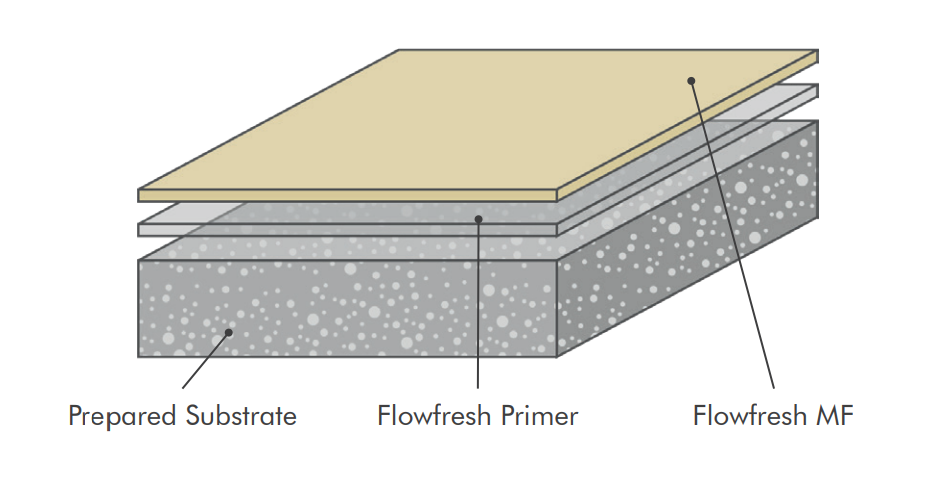 Prepared Substrate

Flowfresh Primer

Flowfresh MF