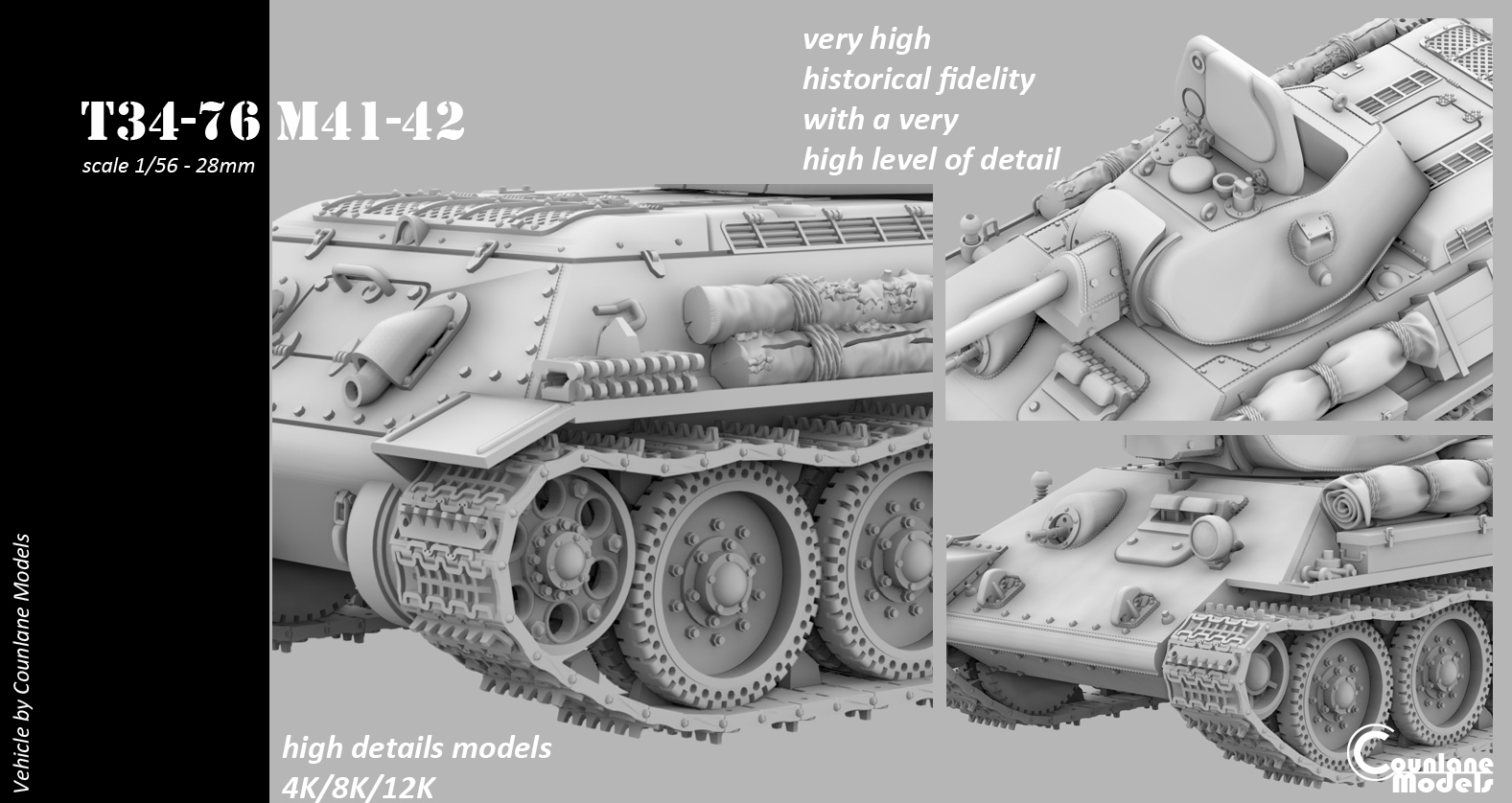 T34-76 M41-42
scale 1/56 - 28mm

very high
historical fidelity
with a very
high level of detail

Vehicle by Counlane Models

high details models
4K/8K/12K

Counlane Models