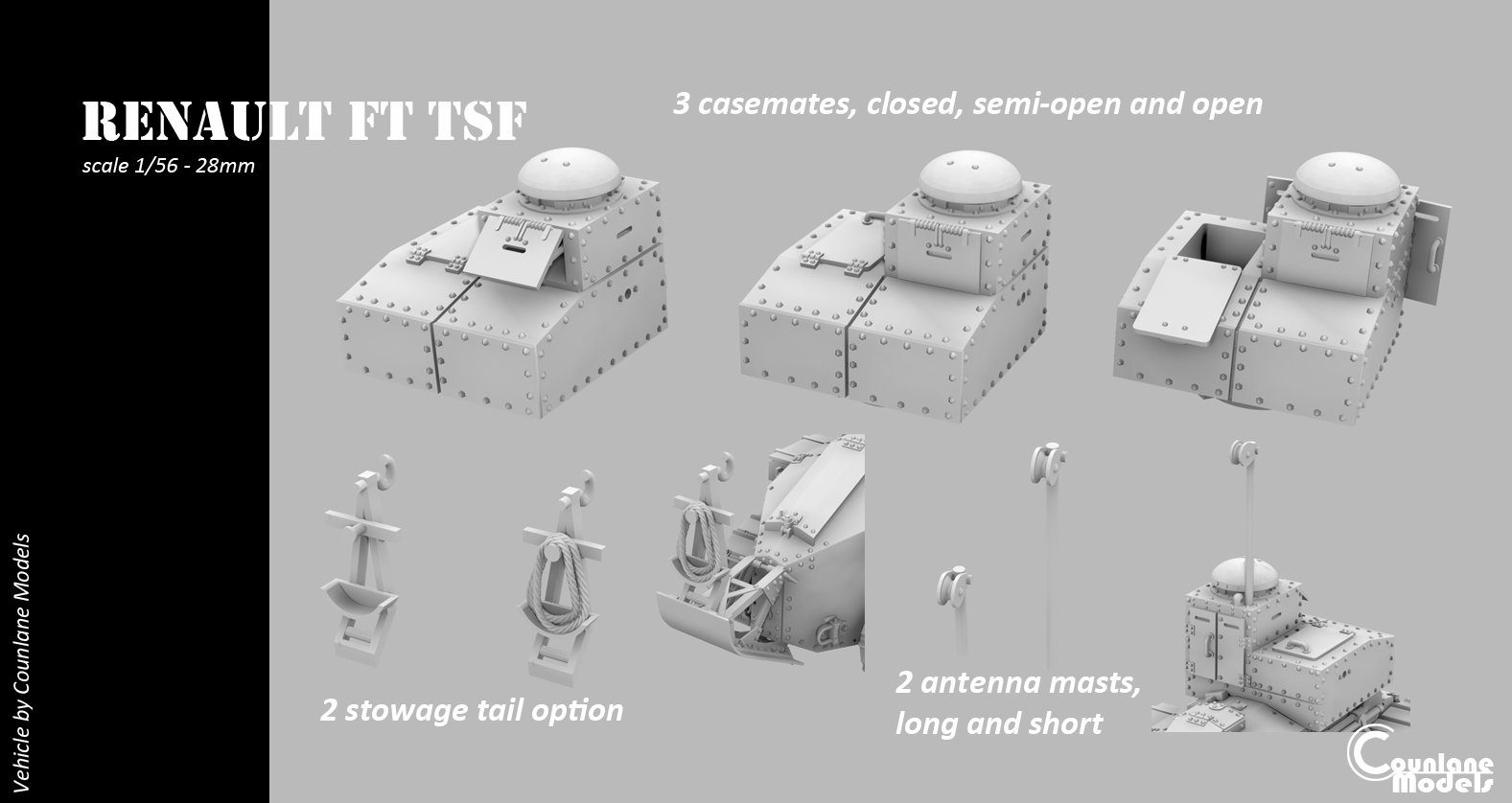 RENAULT FT TSF
scale 1/56 - 28mm

3 casemates, closed, semi-open and open

2 stowage tail option

2 antenna masts, long and short

Vehicle by Counlane Models

Counlane Models