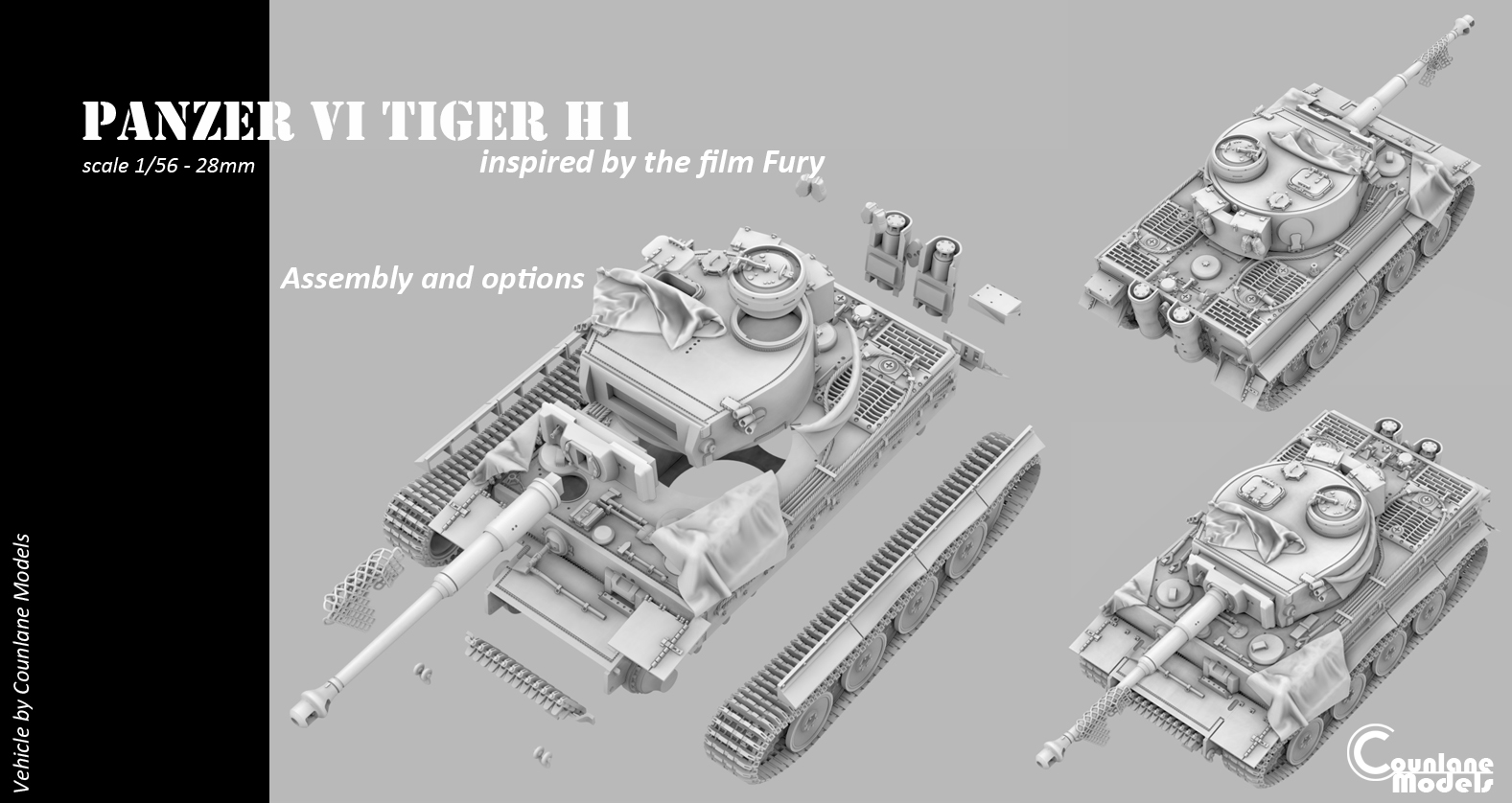 PANZER VI TIGER H1
scale 1/56 - 28mm
inspired by the film Fury

Assembly and options

Vehicle by Counlane Models

Counlane Models