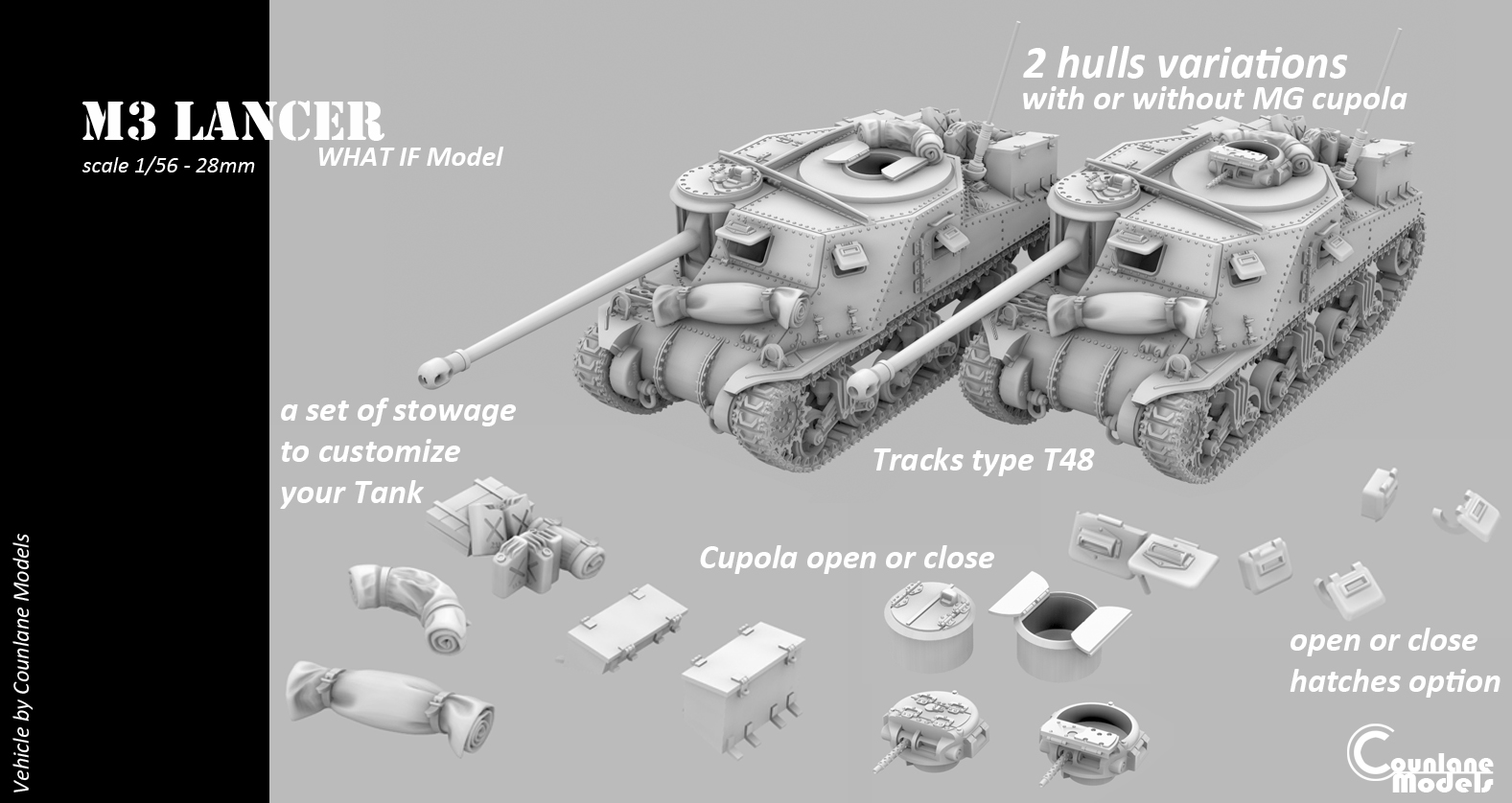 M3 LANCER
scale 1/56 - 28mm
WHAT IF Model

2 hulls variations
with or without MG cupola

a set of stowage to customize your Tank

Tracks type T48

Cupola open or close

open or close hatches option

Vehicle by Counlane Models

Counlane Models