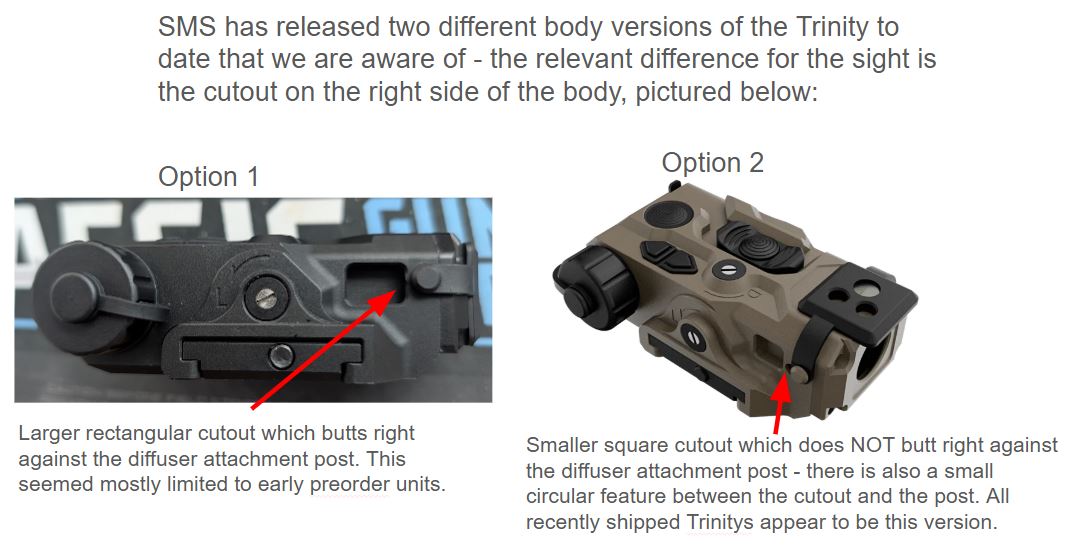 SMS has released two different body versions of the Trinity to date that we are aware of - the relevant difference for the sight is the cutout on the right side of the body, pictured below:

Option 1

Larger rectangular cutout which butts right against the diffuser attachment post. This seemed mostly limited to early preorder units.

Option 2

Smaller square cutout which does NOT butt right against the diffuser attachment post - there is also a small circular feature between the cutout and the post. All recently shipped Trinitys appear to be this version.