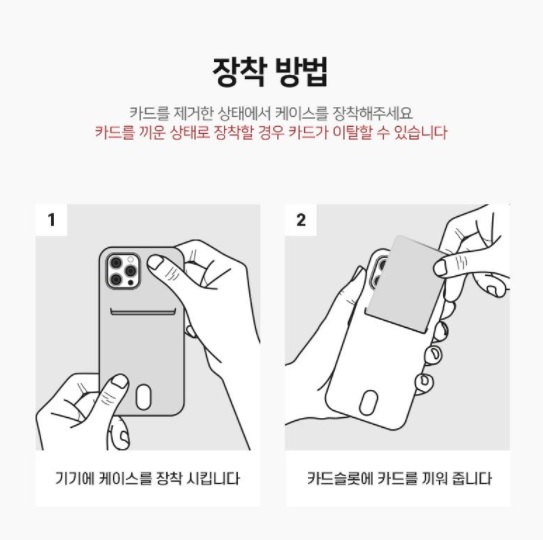 장착 방법

카드를 제거한 상태에서 케이스를 장착해주세요
카드를 끼운 상태로 장착할 경우 카드가 이탈할 수 있습니다

1

기기에 케이스를 장착 시킵니다

2

카드슬롯에 카드를 끼워 줍니다