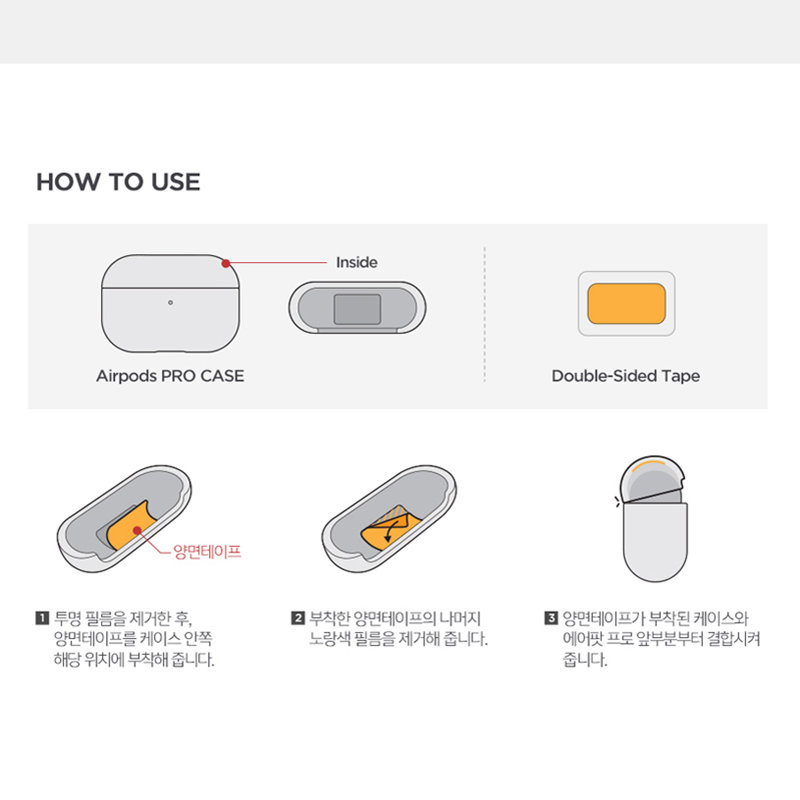 HOW TO USE

Inside

Airpods PRO CASE

Double-Sided Tape

양면테이프

1 투명 필름을 제거한 후, 양면테이프를 케이스 안쪽 해당 위치에 부착해 줍니다.

2 부착한 양면테이프의 나머지 노랑색 필름을 제거해 줍니다.

3 양면테이프가 부착된 케이스와 에어팟 프로 앞부분부터 결합시켜 줍니다.