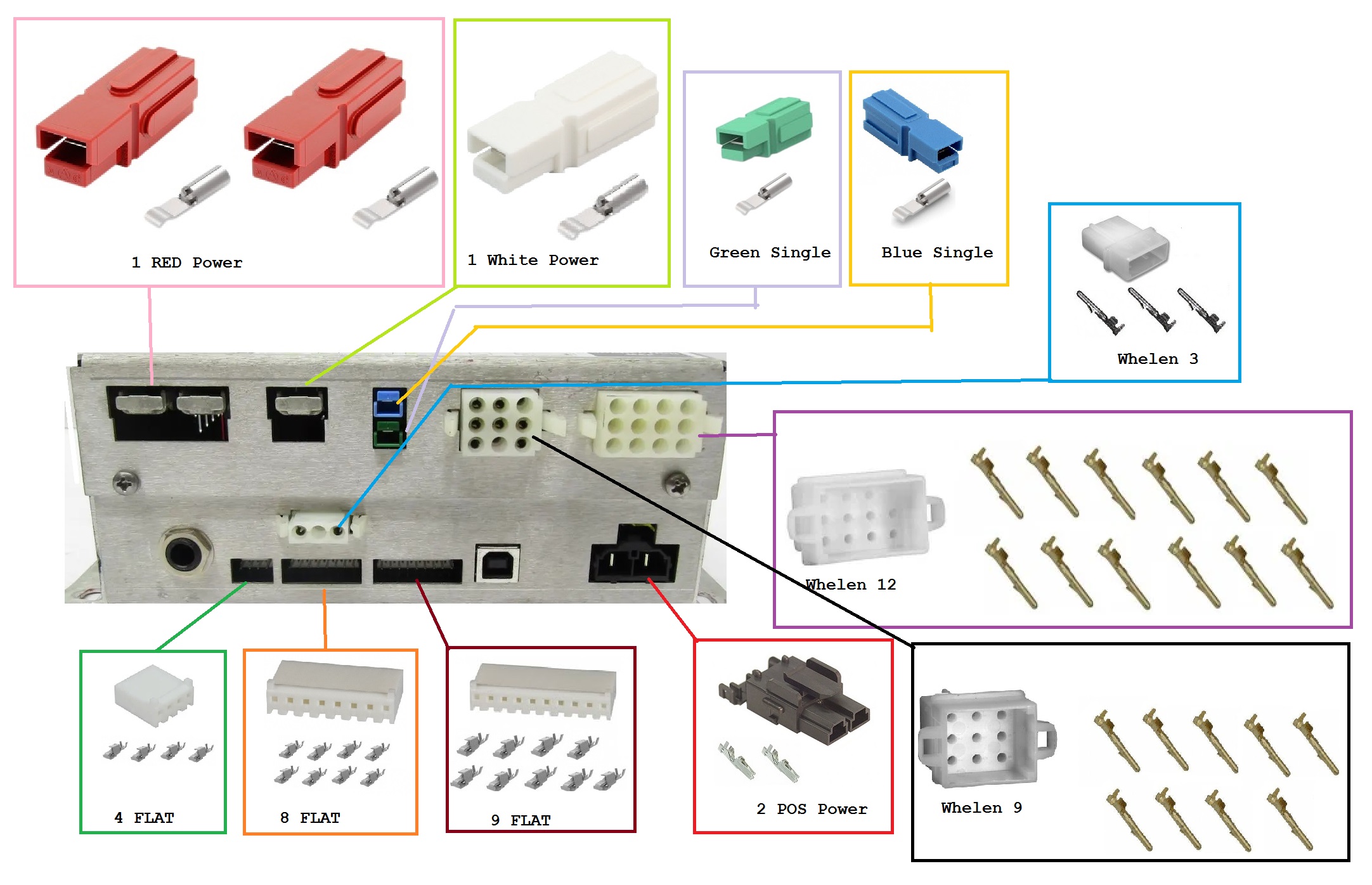 1 RED Power

1 White Power

Green Single

Blue Single

Whelen 3

Whelen 12

4 FLAT

8 FLAT

9 FLAT

2 POS Power

Whelen 9