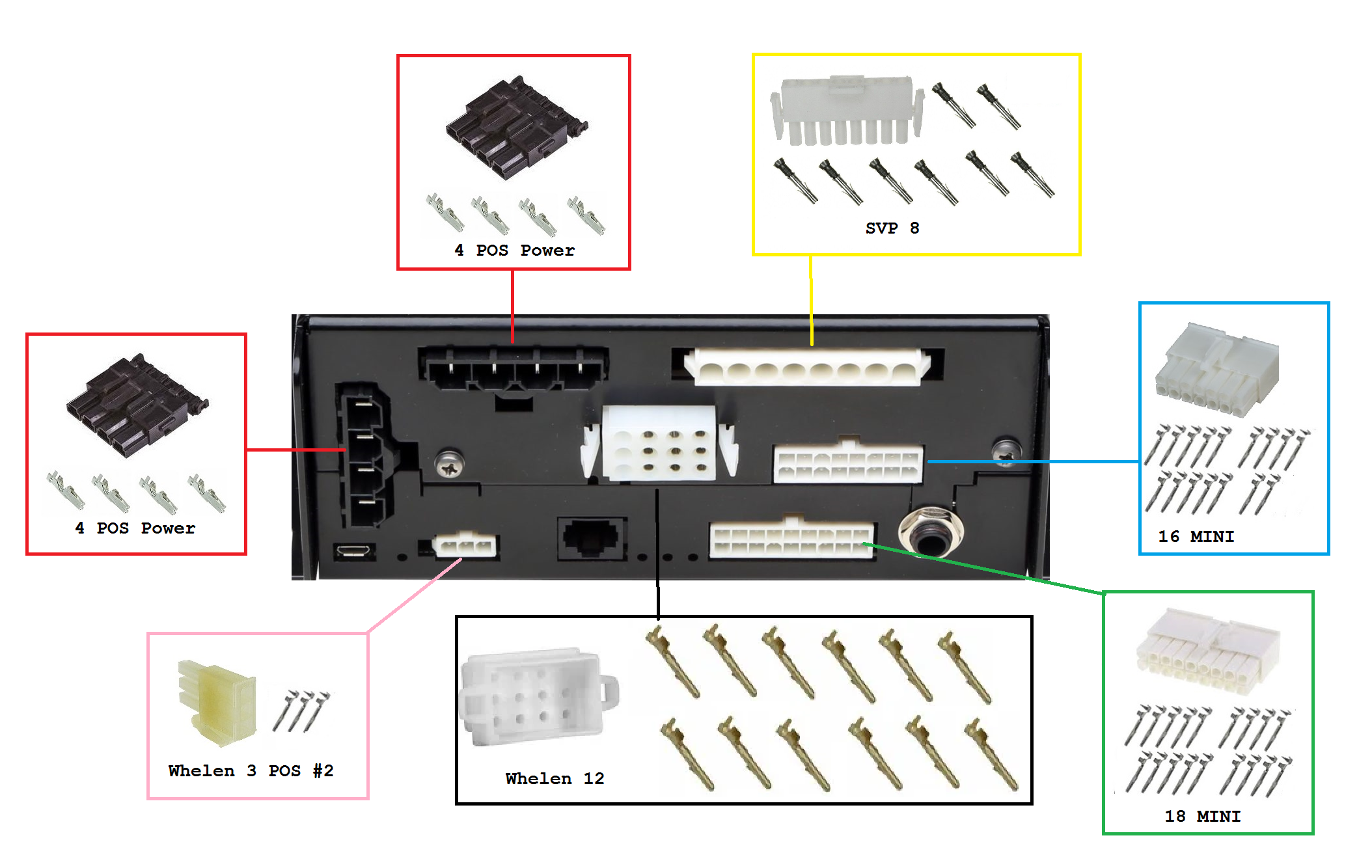 4 POS Power

SVP 8

4 POS Power

16 MINI

Whelen 3 POS #2

Whelen 12

18 MINI