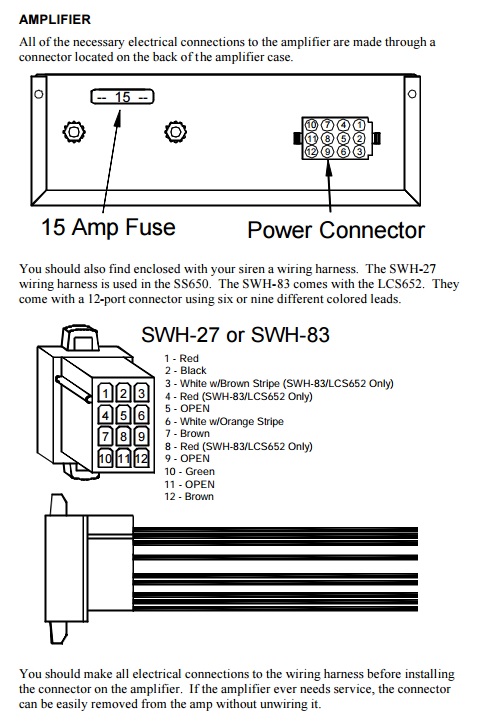 AMPLIFIER

All of the necessary electrical connections to the amplifier are made through a connector located on the back of the amplifier case.

-- 15 --

10 7 4 1
11 8 5 2
12 9 6 3

15 Amp Fuse

Power Connector

You should also find enclosed with your siren a wiring harness. The SWH-27 wiring harness is used in the SS650. The SWH-83 comes with the LCS652. They come with a 12-port connector using six or nine different colored leads.

SWH-27 or SWH-83

1 2 3
4 5 6
7 8 9
10 11 12

1 - Red
2 - Black
3 - White w/Brown Stripe (SWH-83/LCS652 Only)
4 - Red (SWH-83/LCS652 Only)
5 - OPEN
6 - White w/Orange Stripe
7 - Brown
8 - Red (SWH-83/LCS652 Only)
9 - OPEN
10 - Green
11 - OPEN
12 - Brown

You should make all electrical connections to the wiring harness before installing the connector on the amplifier. If the amplifier ever needs service, the connector can be easily removed from the amp without unwiring it.