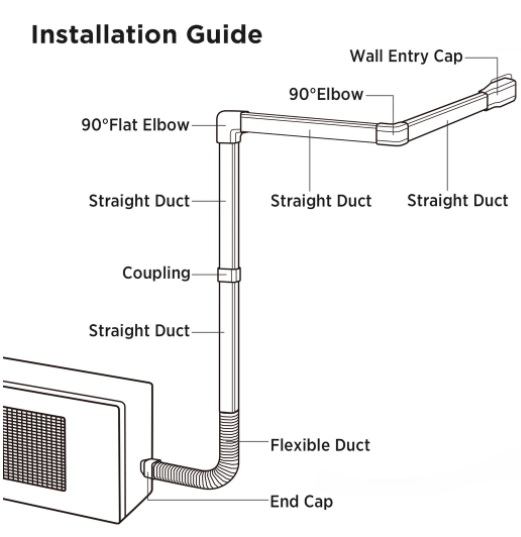 Installation Guide

Wall Entry Cap

90°Elbow

90°Flat Elbow

Straight Duct

Straight Duct

Straight Duct

Coupling

Straight Duct

Flexible Duct

End Cap