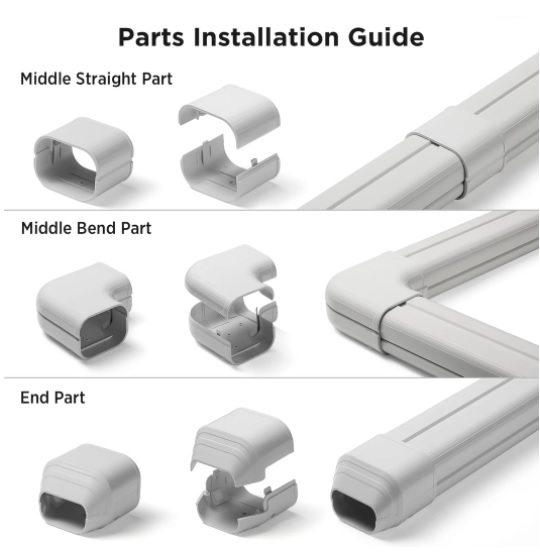 Parts Installation Guide

Middle Straight Part

Middle Bend Part

End Part