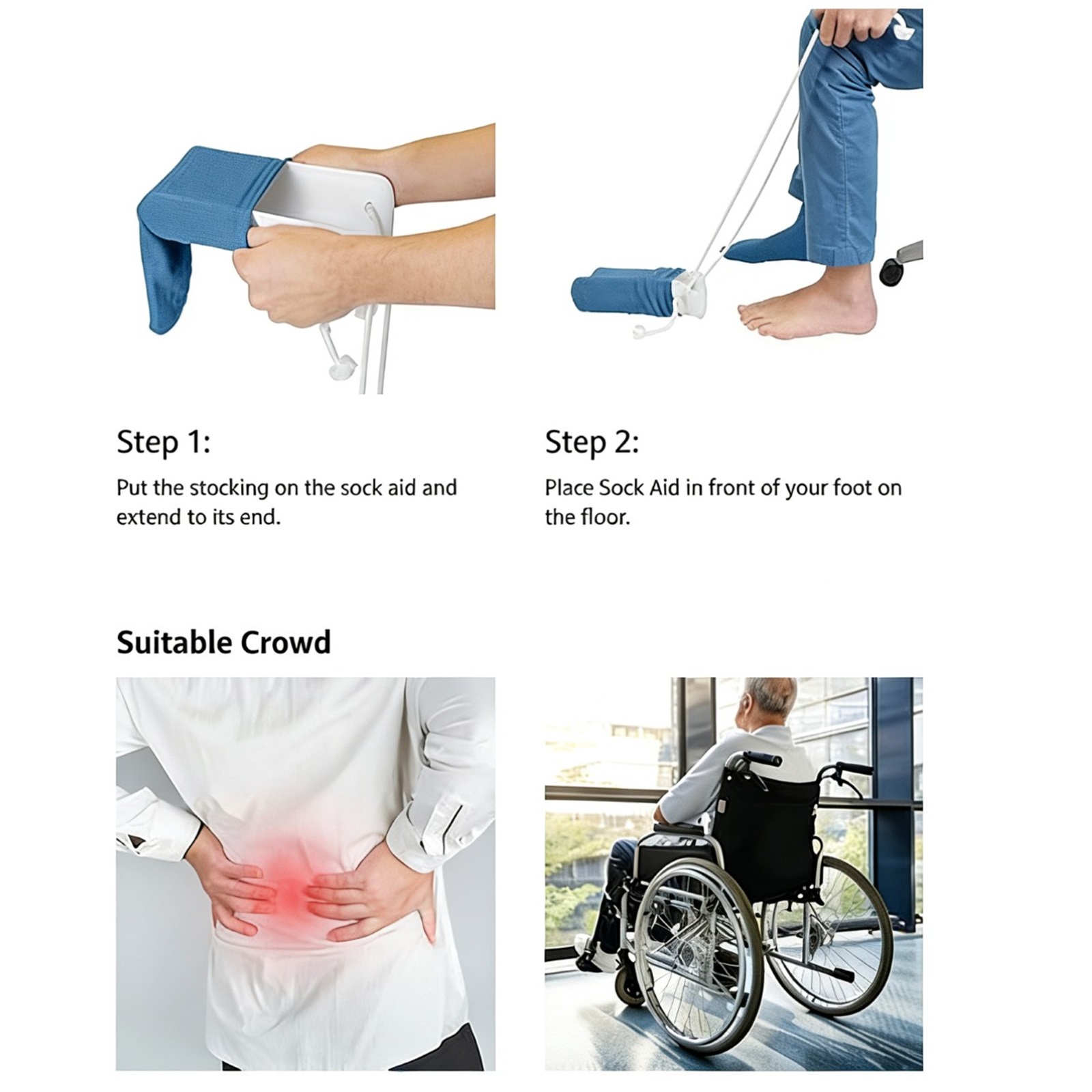 Step 1:

Put the stocking on the sock aid and extend to its end.

Step 2:

Place Sock Aid in front of your foot on the floor.

Suitable Crowd