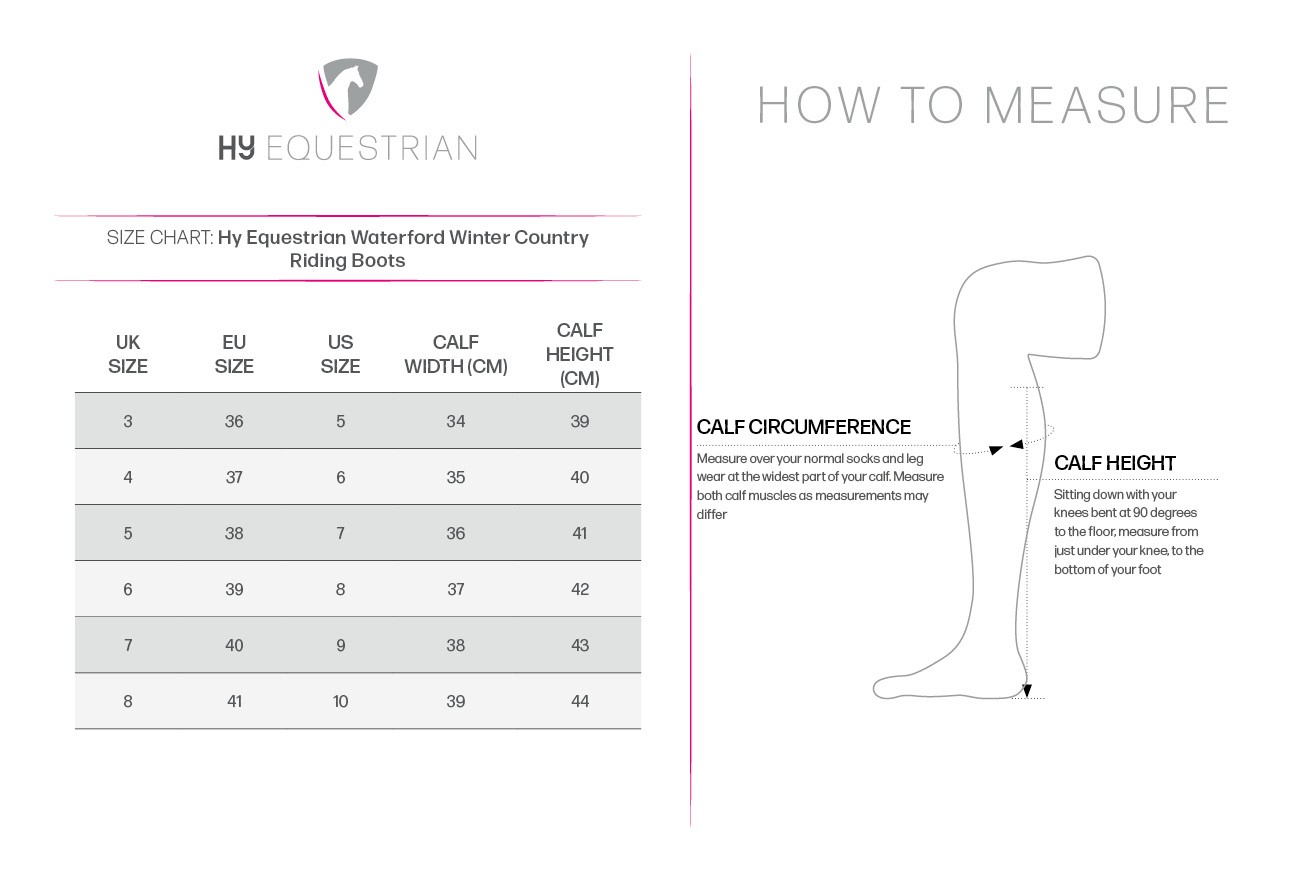 HY EQUESTRIAN

SIZE CHART: Hy Equestrian Waterford Winter Country Riding Boots

| UK SIZE | EU SIZE | US SIZE | CALF WIDTH (CM) | CALF HEIGHT (CM) |
|---|---|---|---|---|
| 3 | 36 | 5 | 34 | 39 |
| 4 | 37 | 6 | 35 | 40 |
| 5 | 38 | 7 | 36 | 41 |
| 6 | 39 | 8 | 37 | 42 |
| 7 | 40 | 9 | 38 | 43 |
| 8 | 41 | 10 | 39 | 44 |

HOW TO MEASURE

CALF CIRCUMFERENCE
Measure over your normal socks and leg wear at the widest part of your calf. Measure both calf muscles as measurements may differ

CALF HEIGHT
Sitting down with your knees bent at 90 degrees to the floor, measure from just under your knee, to the bottom of your foot