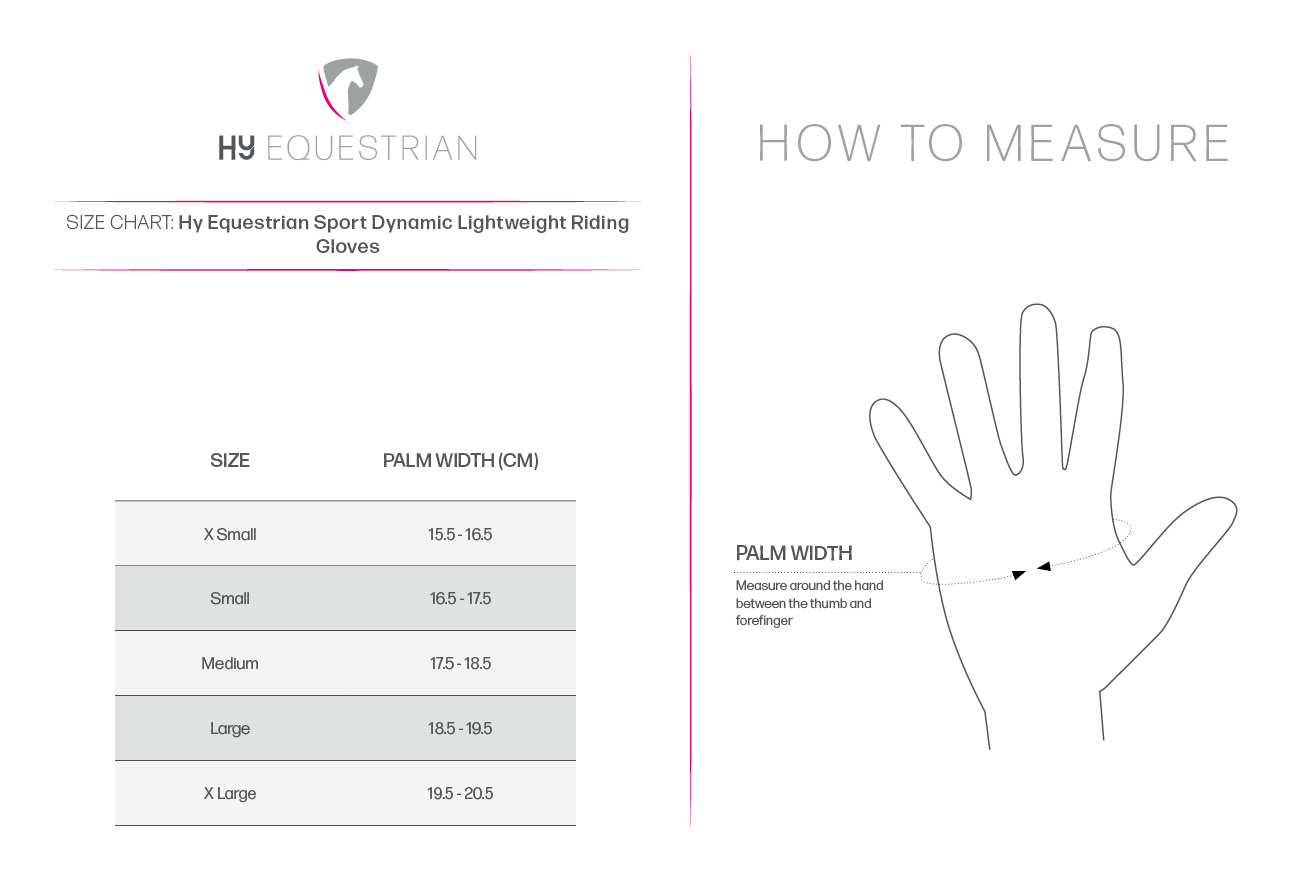 HY EQUESTRIAN

SIZE CHART: Hy Equestrian Sport Dynamic Lightweight Riding Gloves

| SIZE | PALM WIDTH (CM) |
|---|---|
| X Small | 15.5 - 16.5 |
| Small | 16.5 - 17.5 |
| Medium | 17.5 - 18.5 |
| Large | 18.5 - 19.5 |
| X Large | 19.5 - 20.5 |

HOW TO MEASURE

PALM WIDTH
Measure around the hand between the thumb and forefinger