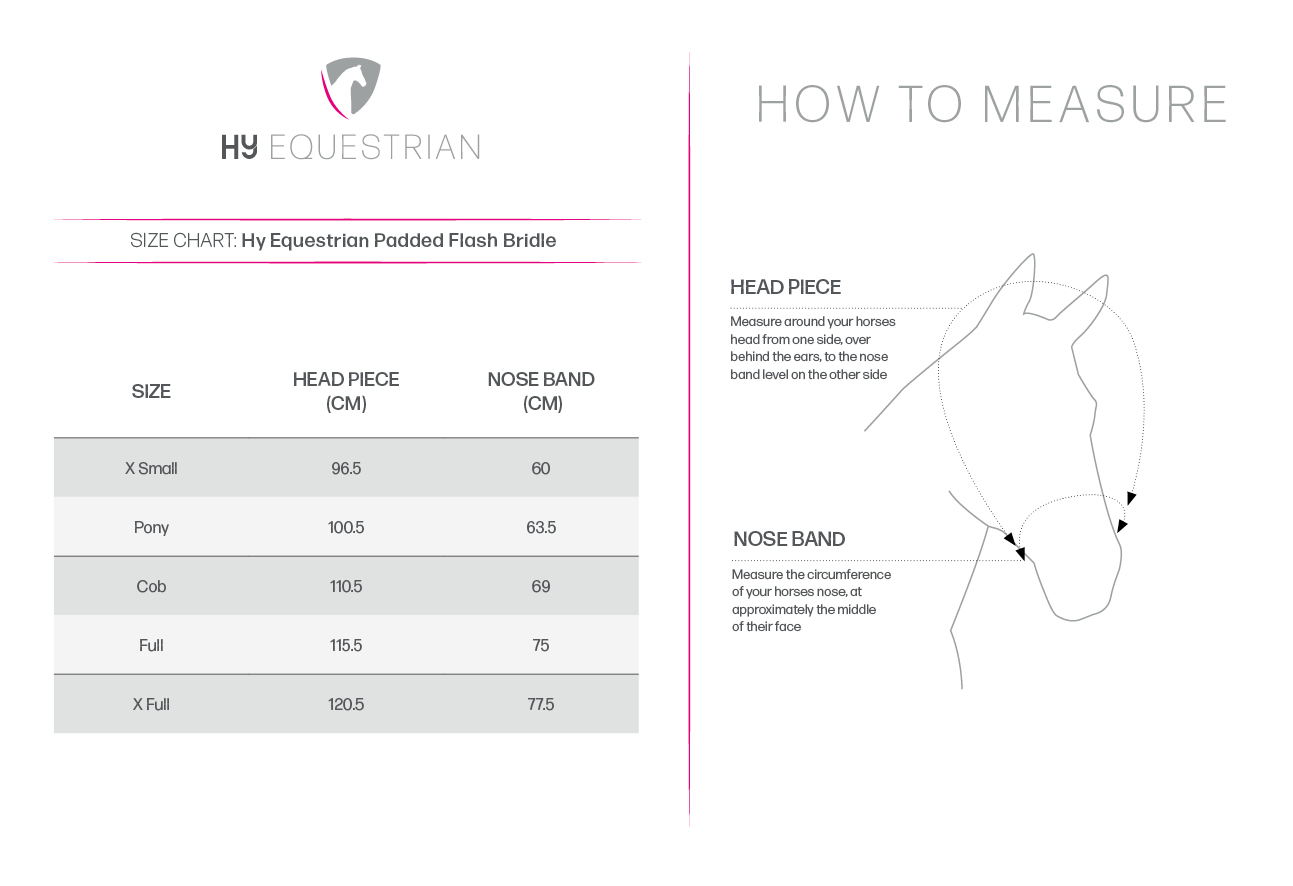 HY EQUESTRIAN

SIZE CHART: Hy Equestrian Padded Flash Bridle

| SIZE | HEAD PIECE (CM) | NOSE BAND (CM) |
|---|---|---|
| X Small | 96.5 | 60 |
| Pony | 100.5 | 63.5 |
| Cob | 110.5 | 69 |
| Full | 115.5 | 75 |
| X Full | 120.5 | 77.5 |

HOW TO MEASURE

HEAD PIECE

Measure around your horses head from one side, over behind the ears, to the nose band level on the other side

NOSE BAND

Measure the circumference of your horses nose, at approximately the middle of their face