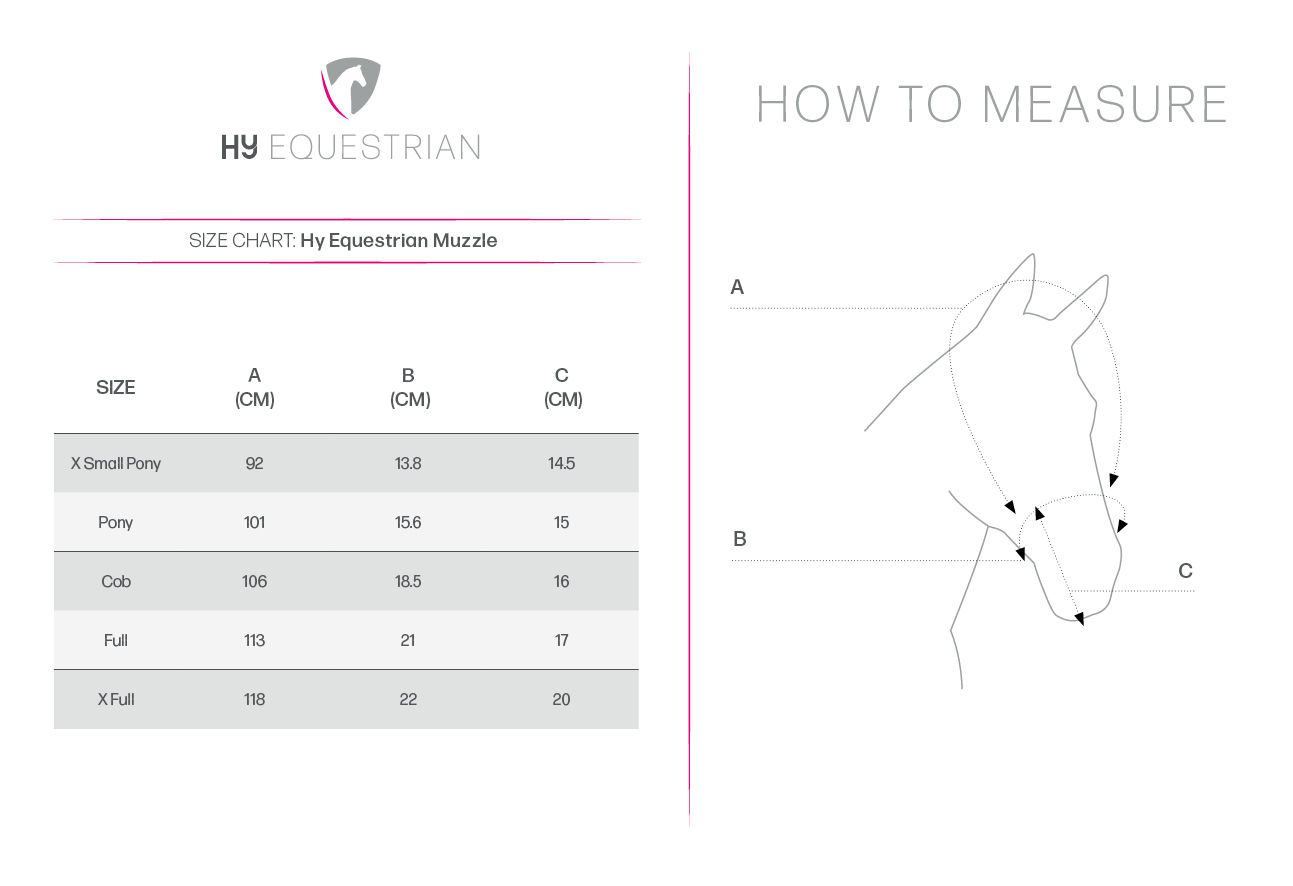 HY EQUESTRIAN

SIZE CHART: Hy Equestrian Muzzle

| SIZE | A (CM) | B (CM) | C (CM) |
|---|---|---|---|
| X Small Pony | 92 | 13.8 | 14.5 |
| Pony | 101 | 15.6 | 15 |
| Cob | 106 | 18.5 | 16 |
| Full | 113 | 21 | 17 |
| X Full | 118 | 22 | 20 |

HOW TO MEASURE

A

B

C