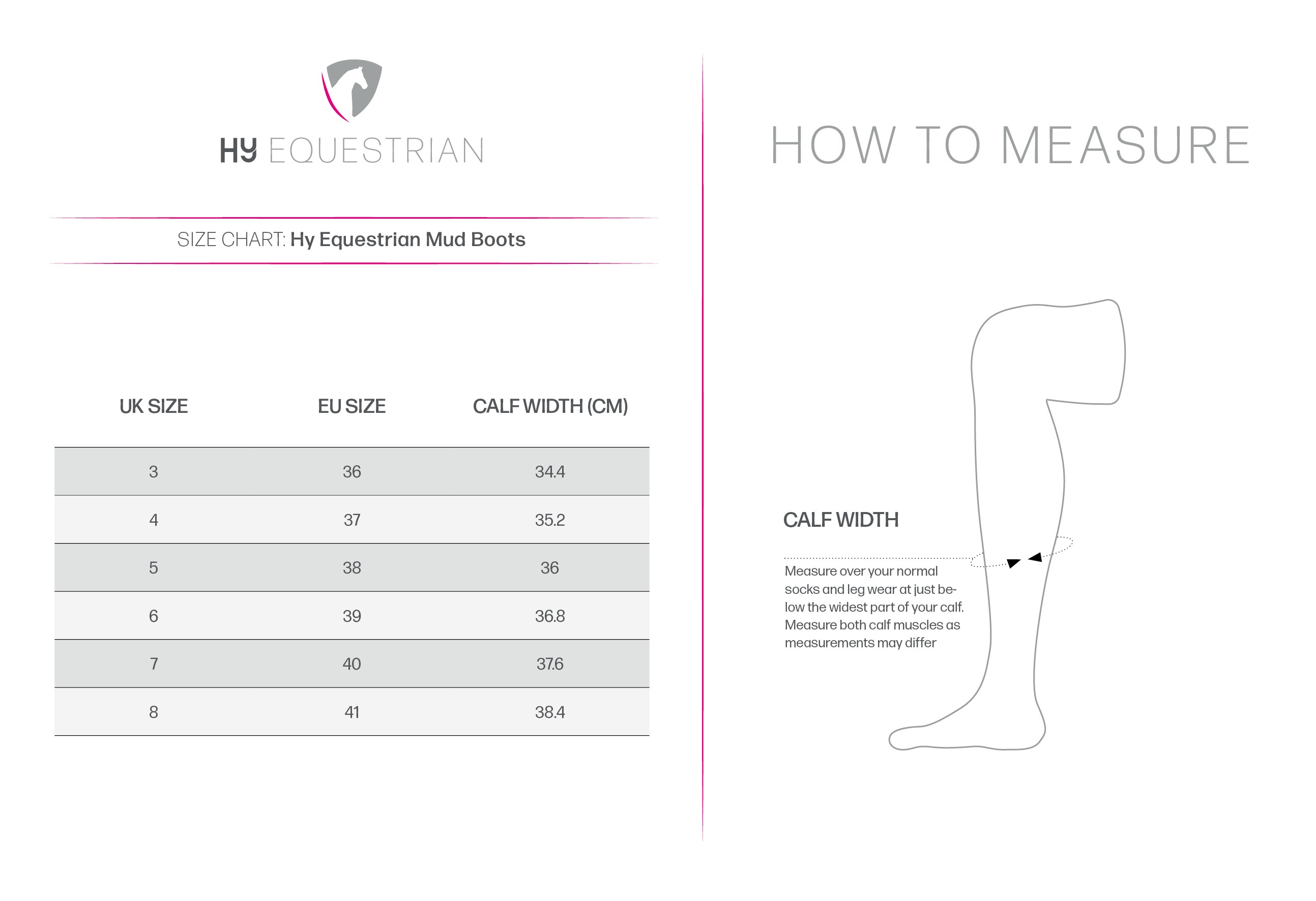 HY EQUESTRIAN

SIZE CHART: Hy Equestrian Mud Boots

| UK SIZE | EU SIZE | CALF WIDTH (CM) |
|---|---|---|
| 3 | 36 | 34.4 |
| 4 | 37 | 35.2 |
| 5 | 38 | 36 |
| 6 | 39 | 36.8 |
| 7 | 40 | 37.6 |
| 8 | 41 | 38.4 |

HOW TO MEASURE

CALF WIDTH

Measure over your normal socks and leg wear at just below the widest part of your calf. Measure both calf muscles as measurements may differ