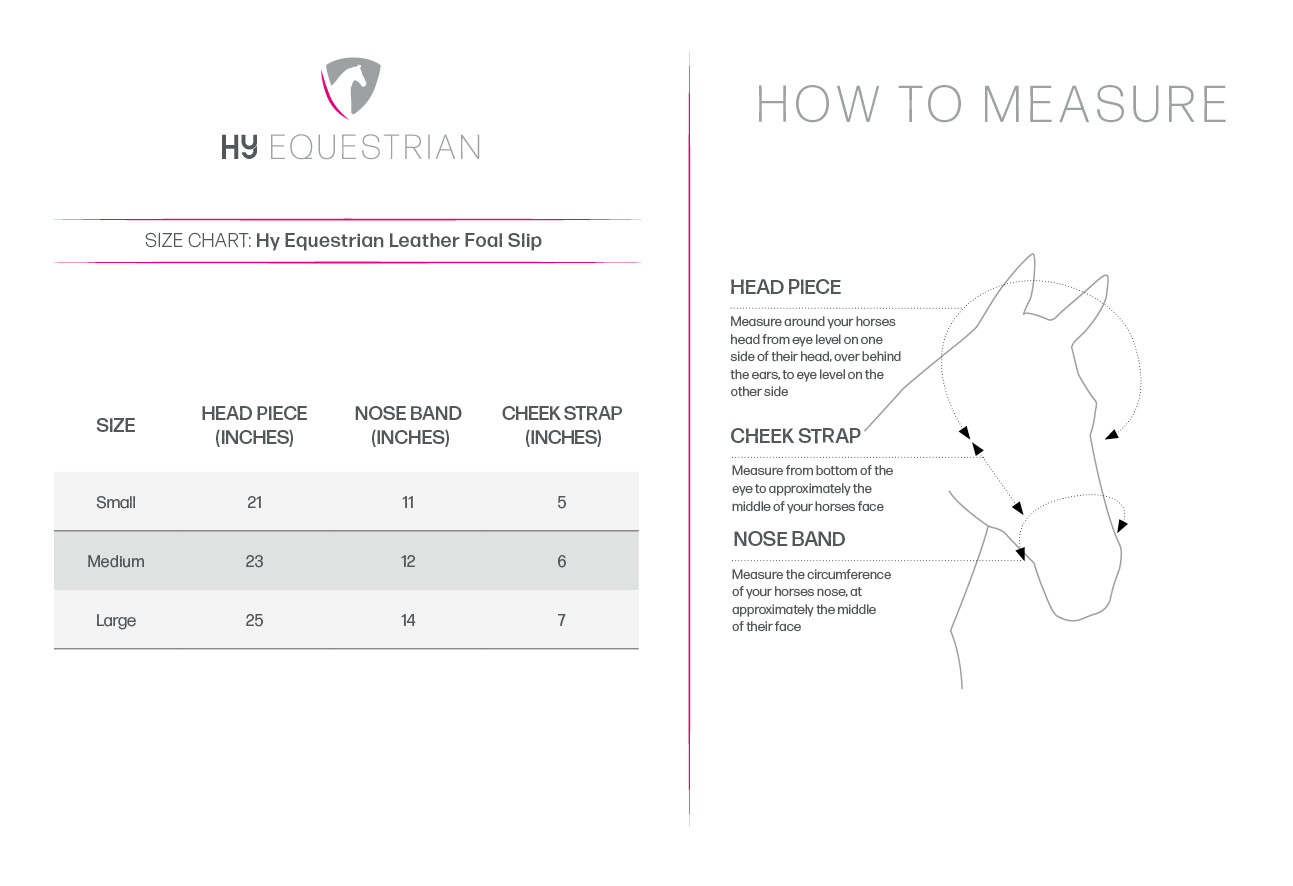 HY EQUESTRIAN

SIZE CHART: Hy Equestrian Leather Foal Slip

| SIZE | HEAD PIECE (INCHES) | NOSE BAND (INCHES) | CHEEK STRAP (INCHES) |
|---|---|---|---|
| Small | 21 | 11 | 5 |
| Medium | 23 | 12 | 6 |
| Large | 25 | 14 | 7 |

HOW TO MEASURE

HEAD PIECE

Measure around your horses head from eye level on one side of their head, over behind the ears, to eye level on the other side

CHEEK STRAP

Measure from bottom of the eye to approximately the middle of your horses face

NOSE BAND

Measure the circumference of your horses nose, at approximately the middle of their face