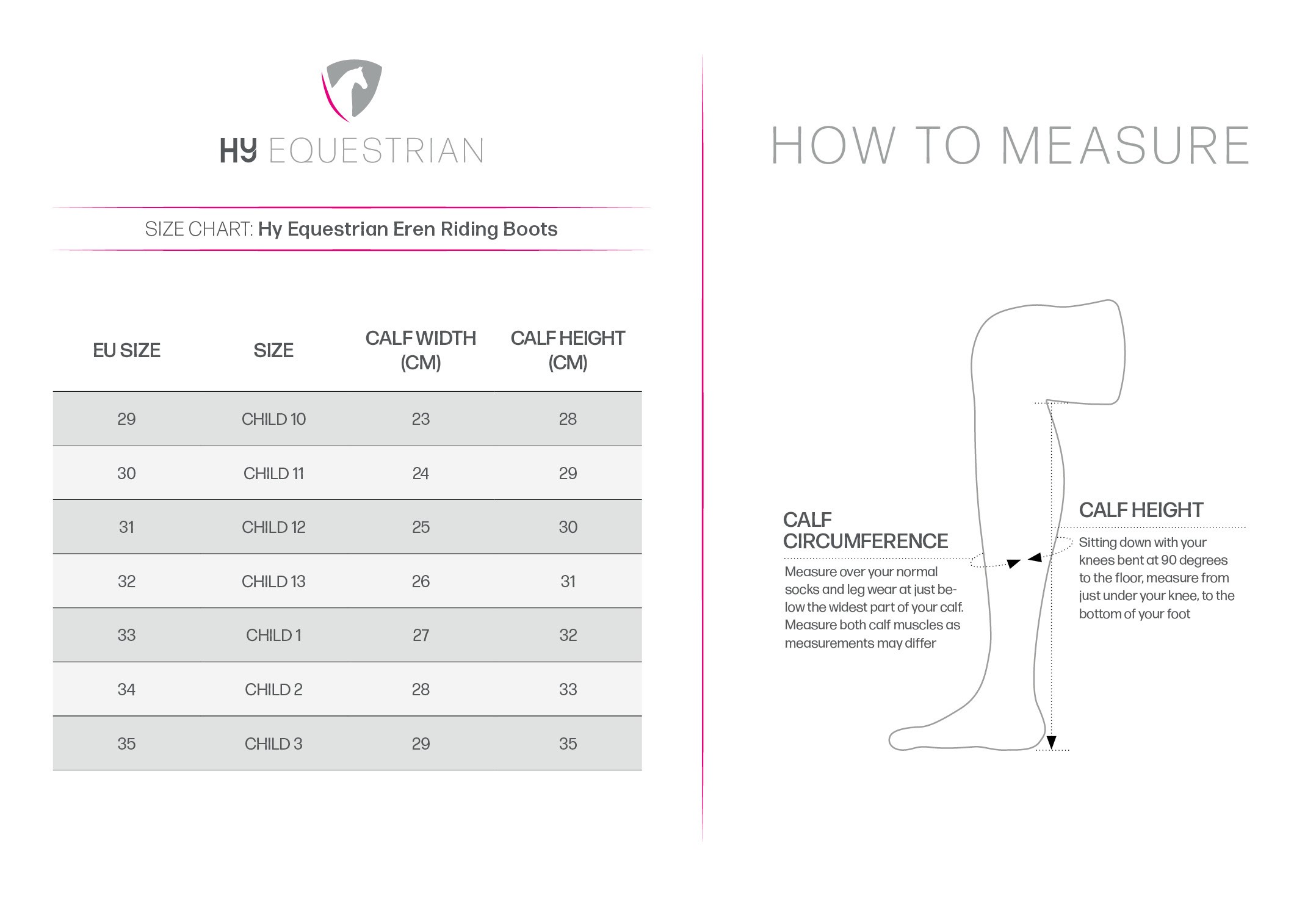 HY EQUESTRIAN

SIZE CHART: Hy Equestrian Eren Riding Boots

| EU SIZE | SIZE | CALF WIDTH (CM) | CALF HEIGHT (CM) |
|---|---|---|---|
| 29 | CHILD 10 | 23 | 28 |
| 30 | CHILD 11 | 24 | 29 |
| 31 | CHILD 12 | 25 | 30 |
| 32 | CHILD 13 | 26 | 31 |
| 33 | CHILD 1 | 27 | 32 |
| 34 | CHILD 2 | 28 | 33 |
| 35 | CHILD 3 | 29 | 35 |

HOW TO MEASURE

CALF CIRCUMFERENCE

Measure over your normal socks and leg wear at just below the widest part of your calf. Measure both calf muscles as measurements may differ

CALF HEIGHT

Sitting down with your knees bent at 90 degrees to the floor, measure from just under your knee, to the bottom of your foot