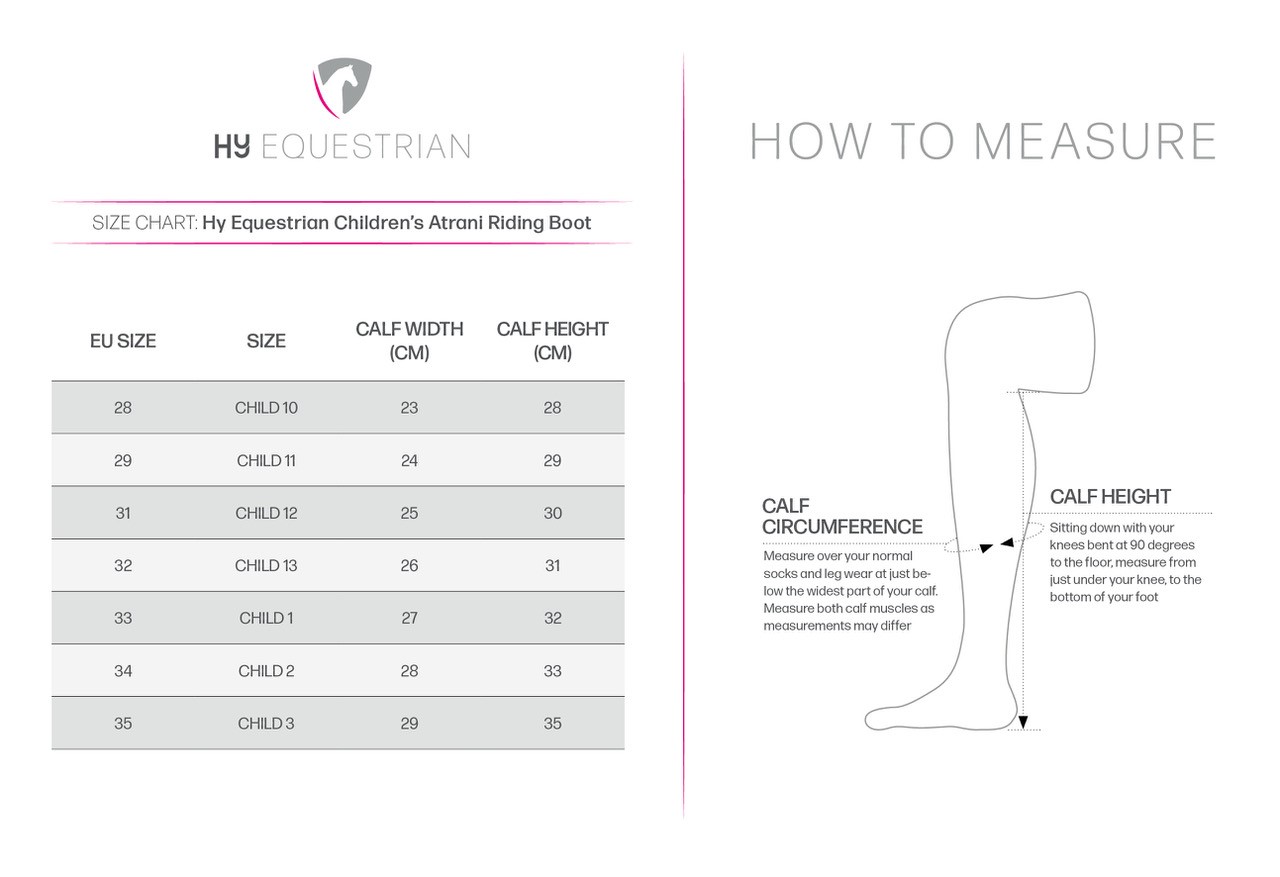 HY EQUESTRIAN

SIZE CHART: Hy Equestrian Children's Atrani Riding Boot

| EU SIZE | SIZE | CALF WIDTH (CM) | CALF HEIGHT (CM) |
|---|---|---|---|
| 28 | CHILD 10 | 23 | 28 |
| 29 | CHILD 11 | 24 | 29 |
| 31 | CHILD 12 | 25 | 30 |
| 32 | CHILD 13 | 26 | 31 |
| 33 | CHILD 1 | 27 | 32 |
| 34 | CHILD 2 | 28 | 33 |
| 35 | CHILD 3 | 29 | 35 |

HOW TO MEASURE

CALF CIRCUMFERENCE

Measure over your normal socks and leg wear at just below the widest part of your calf. Measure both calf muscles as measurements may differ

CALF HEIGHT

Sitting down with your knees bent at 90 degrees to the floor, measure from just under your knee, to the bottom of your foot