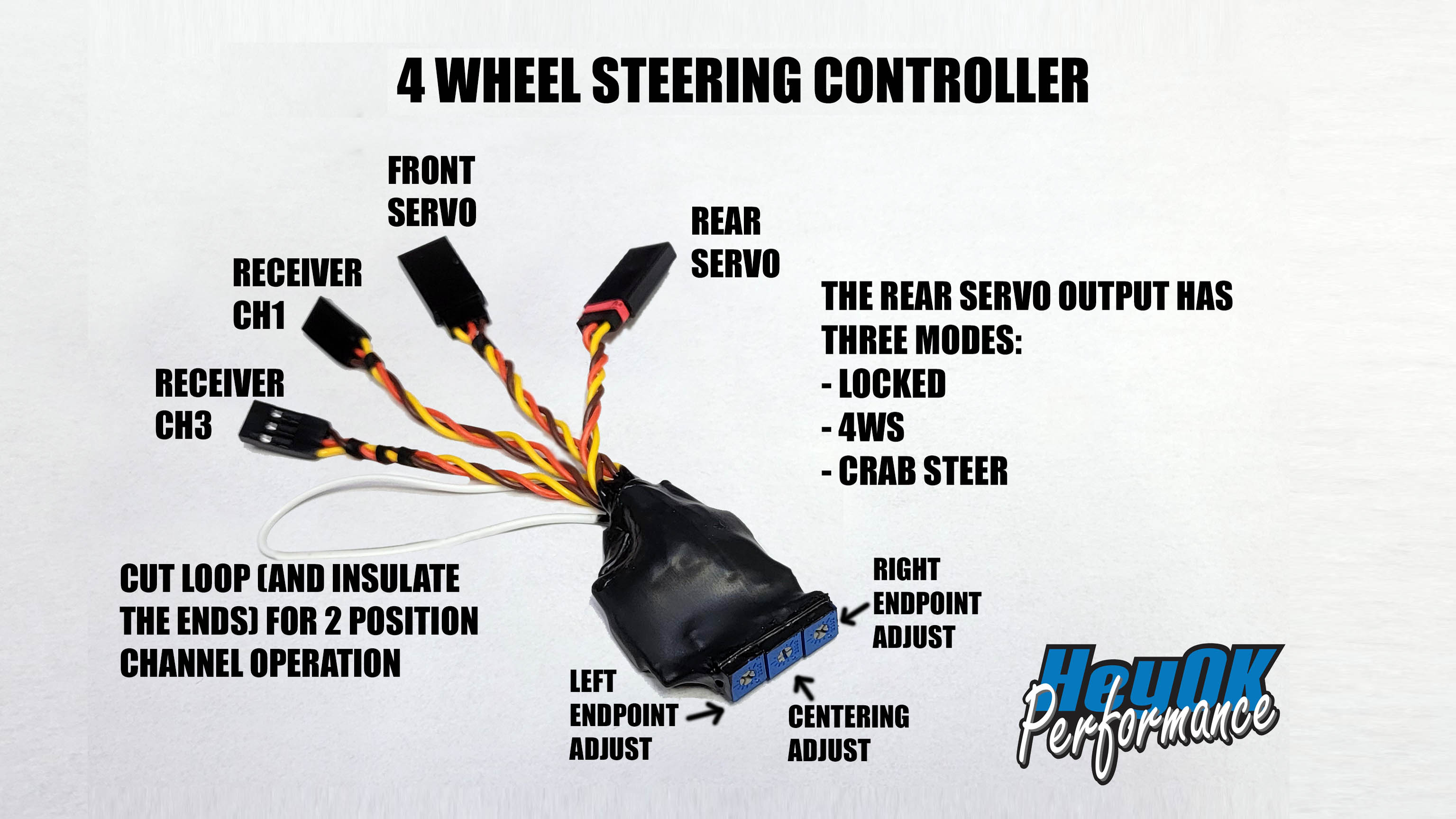 4 WHEEL STEERING CONTROLLER

FRONT SERVO

REAR SERVO

RECEIVER CH1

RECEIVER CH3

THE REAR SERVO OUTPUT HAS THREE MODES:
- LOCKED
- 4WS
- CRAB STEER

CUT LOOP (AND INSULATE THE ENDS) FOR 2 POSITION CHANNEL OPERATION

RIGHT ENDPOINT ADJUST

LEFT ENDPOINT ADJUST

CENTERING ADJUST

HeyOK Performance