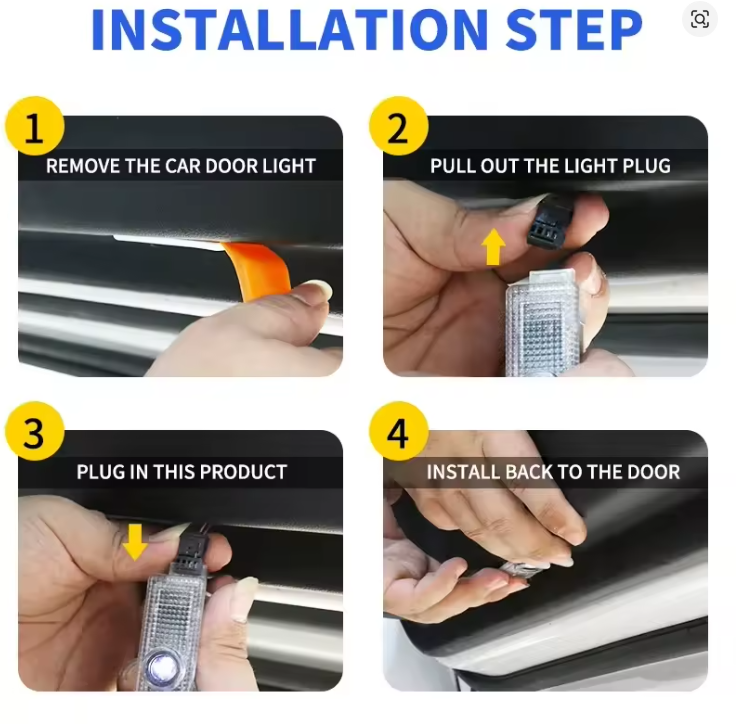 INSTALLATION STEP

1
REMOVE THE CAR DOOR LIGHT

2
PULL OUT THE LIGHT PLUG

3
PLUG IN THIS PRODUCT

4
INSTALL BACK TO THE DOOR