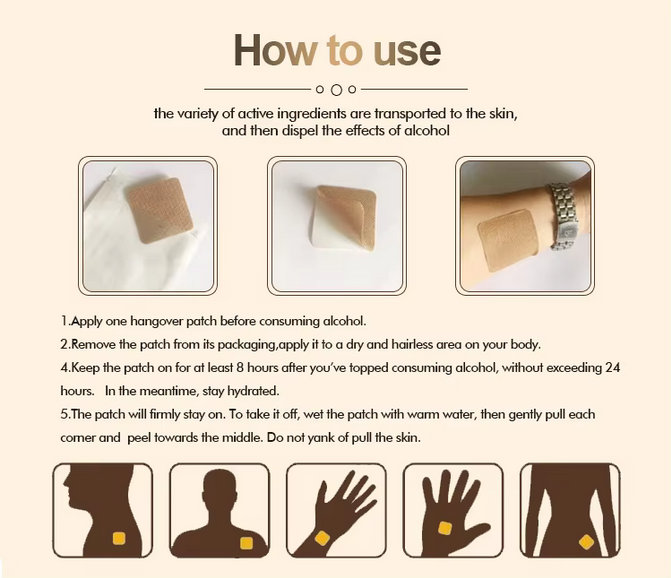 How to use

the variety of active ingredients are transported to the skin, and then dispel the effects of alcohol

1.Apply one hangover patch before consuming alcohol.

2.Remove the patch from its packaging,apply it to a dry and hairless area on your body.

4.Keep the patch on for at least 8 hours after you've topped consuming alcohol, without exceeding 24 hours. In the meantime, stay hydrated.

5.The patch will firmly stay on. To take it off, wet the patch with warm water, then gently pull each corner and peel towards the middle. Do not yank of pull the skin.