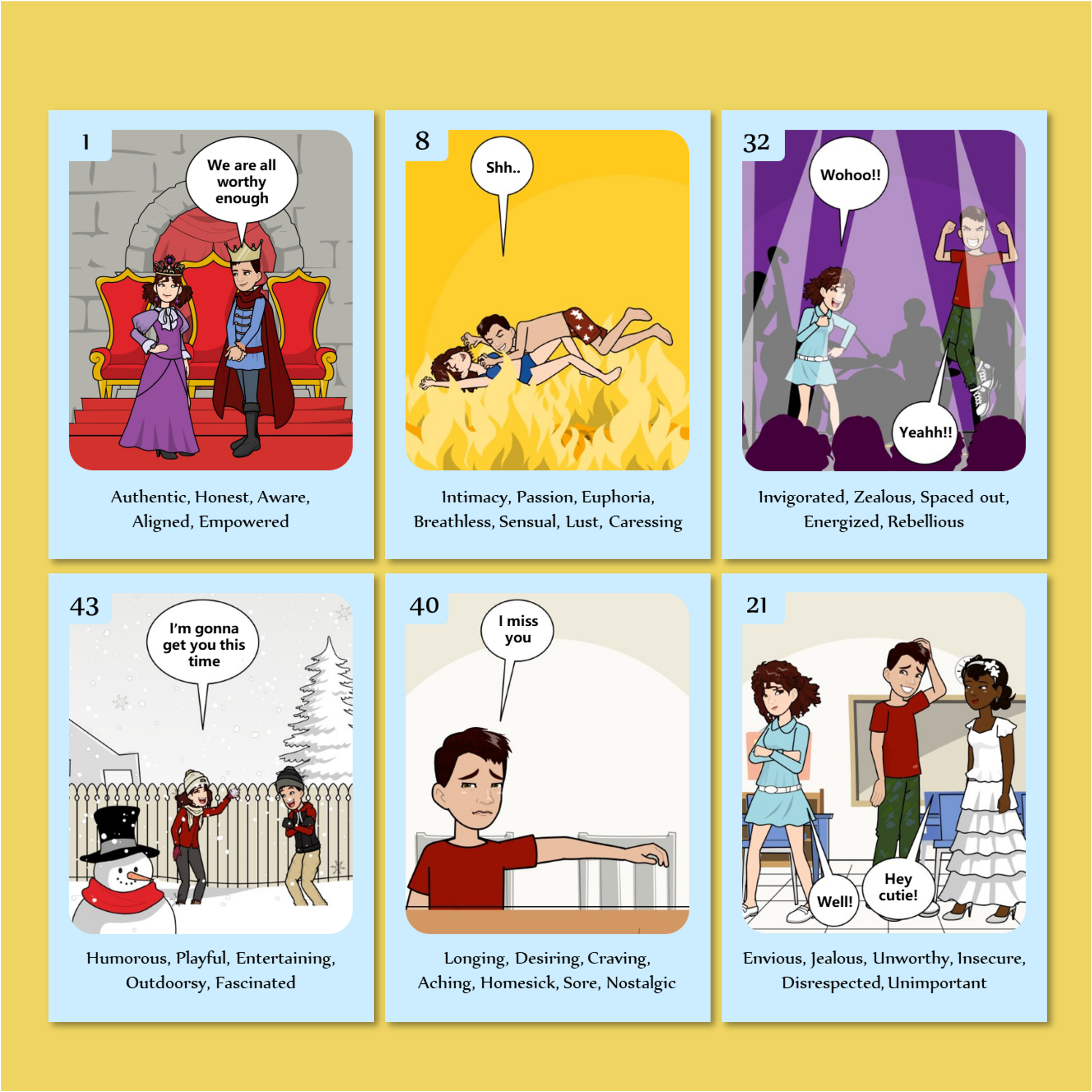 1

We are all worthy enough

Authentic, Honest, Aware, Aligned, Empowered

8

Shh..

Intimacy, Passion, Euphoria, Breathless, Sensual, Lust, Caressing

32

Wohoo!!

Yeahh!!

Invigorated, Zealous, Spaced out, Energized, Rebellious

43

I'm gonna get you this time

Humorous, Playful, Entertaining, Outdoorsy, Fascinated

40

I miss you

Longing, Desiring, Craving, Aching, Homesick, Sore, Nostalgic

21

Well!

Hey cutie!

Envious, Jealous, Unworthy, Insecure, Disrespected, Unimportant