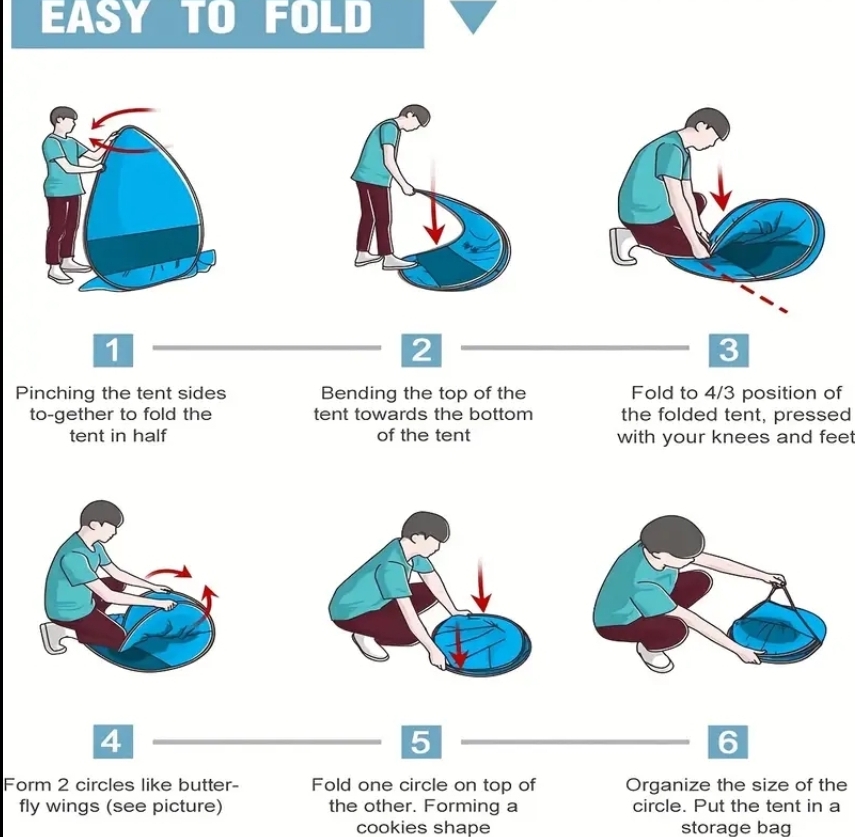 EASY TO FOLD

1

Pinching the tent sides to-gether to fold the tent in half

2

Bending the top of the tent towards the bottom of the tent

3

Fold to 4/3 position of the folded tent, pressed with your knees and feet

4

Form 2 circles like butterfly wings (see picture)

5

Fold one circle on top of the other. Forming a cookies shape

6

Organize the size of the circle. Put the tent in a storage bag