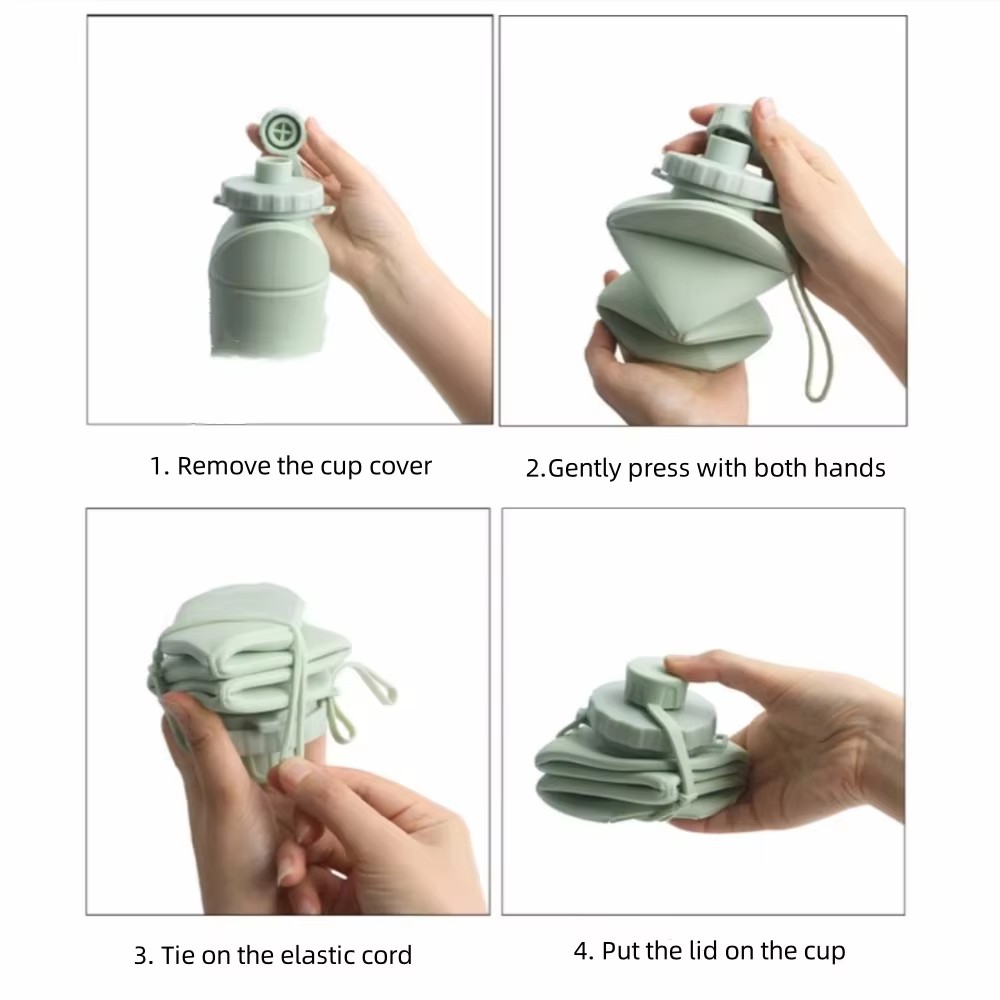 1. Remove the cup cover

2.Gently press with both hands

3. Tie on the elastic cord

4. Put the lid on the cup